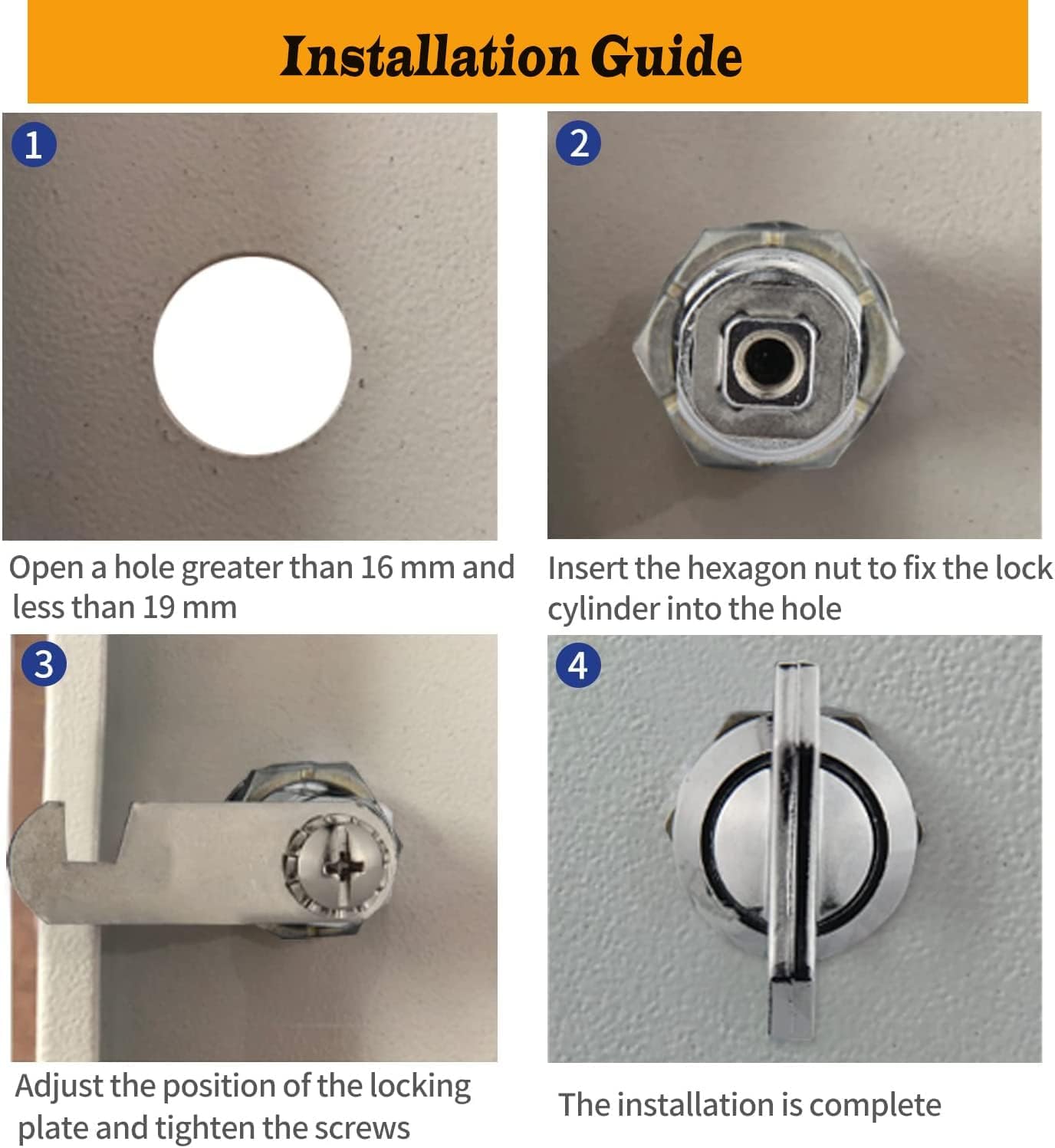 Installation Guide

1

Open a hole greater than 16 mm and less than 19 mm

2

Insert the hexagon nut to fix the lock cylinder into the hole

3

Adjust the position of the locking plate and tighten the screws

4

The installation is complete