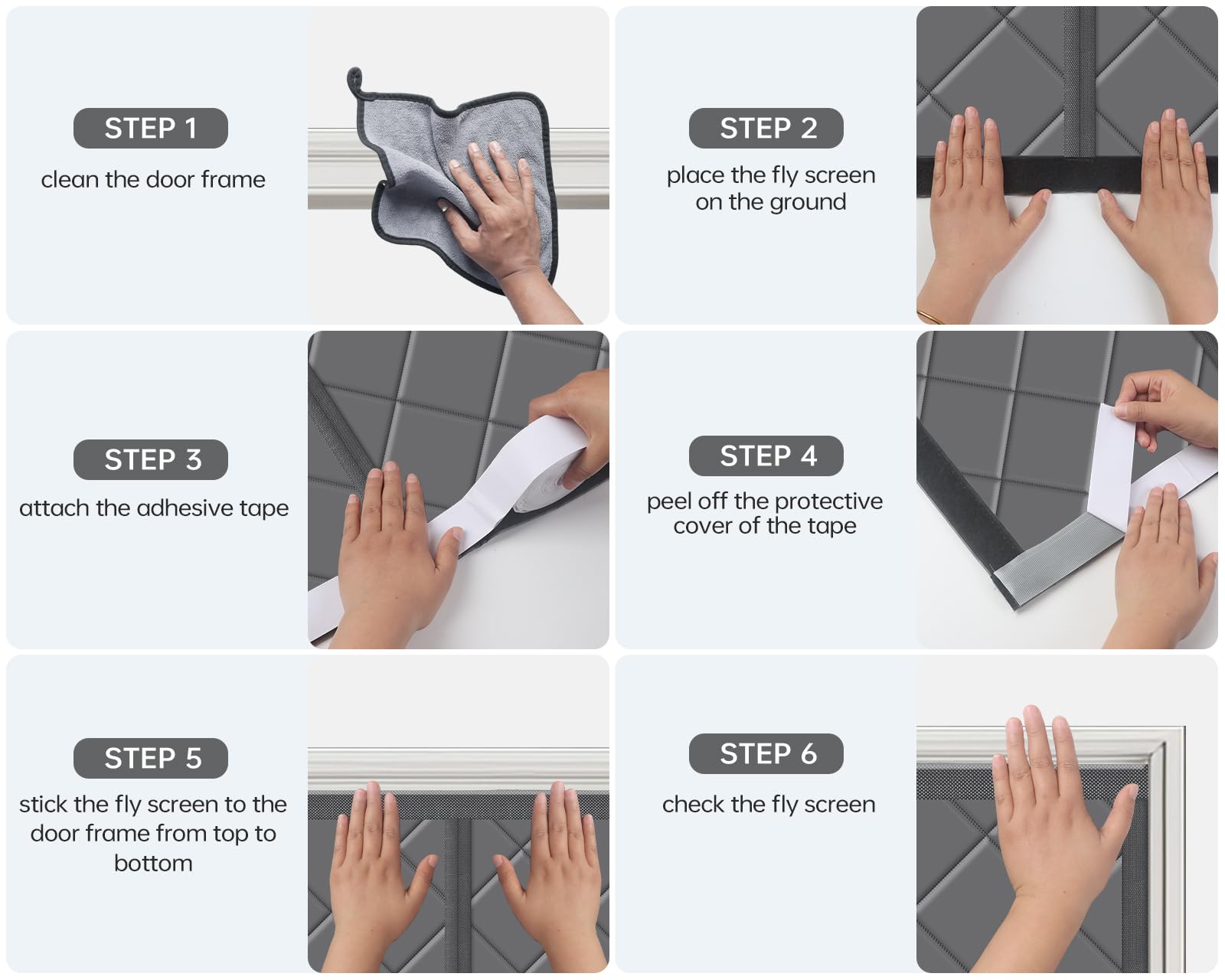 STEP 1
clean the door frame

STEP 2
place the fly screen on the ground

STEP 3
attach the adhesive tape

STEP 4
peel off the protective cover of the tape

STEP 5
stick the fly screen to the door frame from top to bottom

STEP 6
check the fly screen