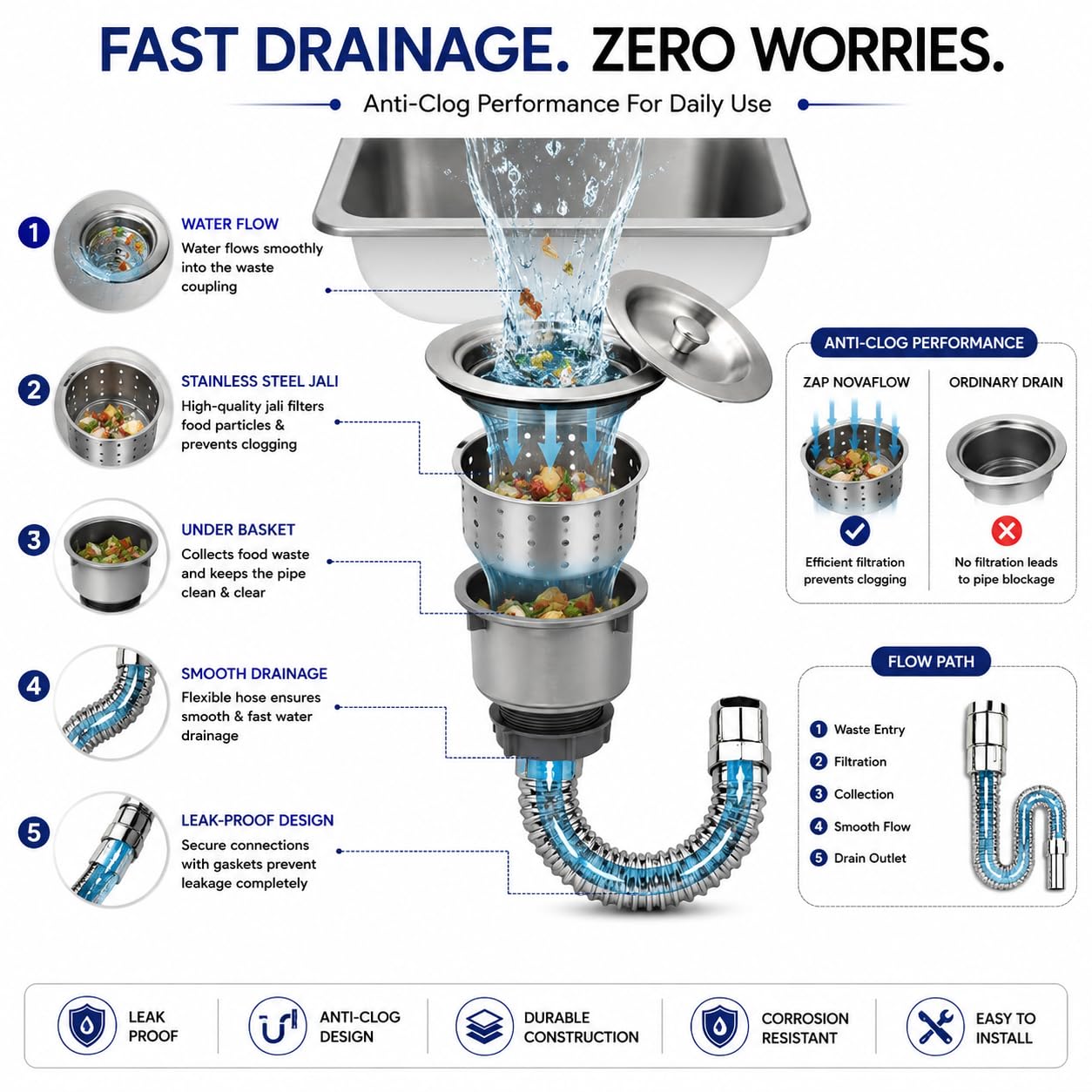 FAST DRAINAGE. ZERO WORRIES.

Anti-Clog Performance For Daily Use

1 WATER FLOW
Water flows smoothly into the waste coupling

2 STAINLESS STEEL JALI
High-quality jali filters food particles & prevents clogging

3 UNDER BASKET
Collects food waste and keeps the pipe clean & clear

4 SMOOTH DRAINAGE
Flexible hose ensures smooth & fast water drainage

5 LEAK-PROOF DESIGN
Secure connections with gaskets prevent leakage completely

ANTI-CLOG PERFORMANCE

ZAP NOVAFLOW
Efficient filtration prevents clogging

ORDINARY DRAIN
No filtration leads to pipe blockage

FLOW PATH
1 Waste Entry
2 Filtration
3 Collection
4 Smooth Flow
5 Drain Outlet

LEAK PROOF

ANTI-CLOG DESIGN

DURABLE CONSTRUCTION

CORROSION RESISTANT

EASY TO INSTALL