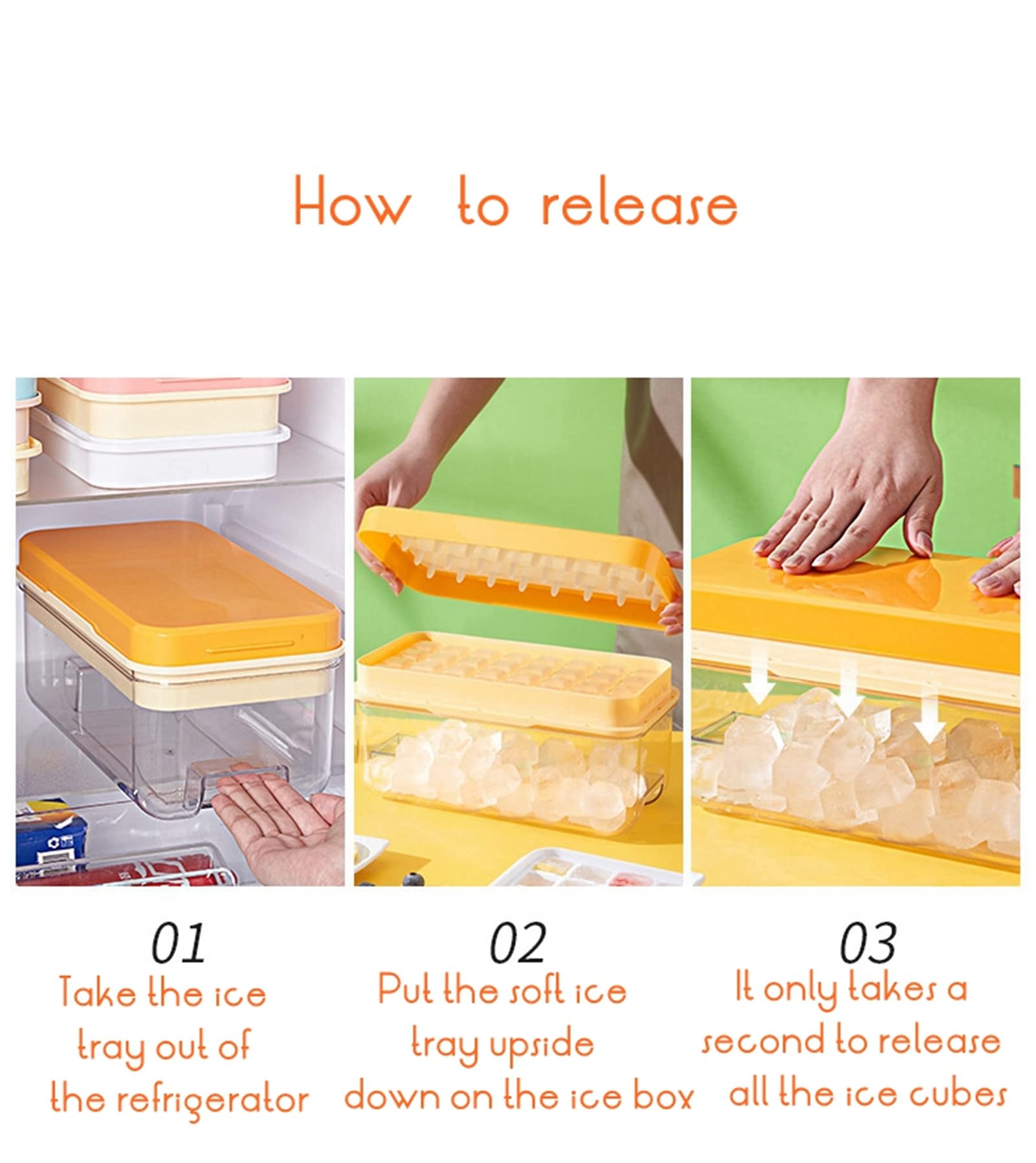 How to release

01
Take the ice tray out of the refrigerator

02
Put the soft ice tray upside down on the ice box

03
It only takes a second to release all the ice cubes