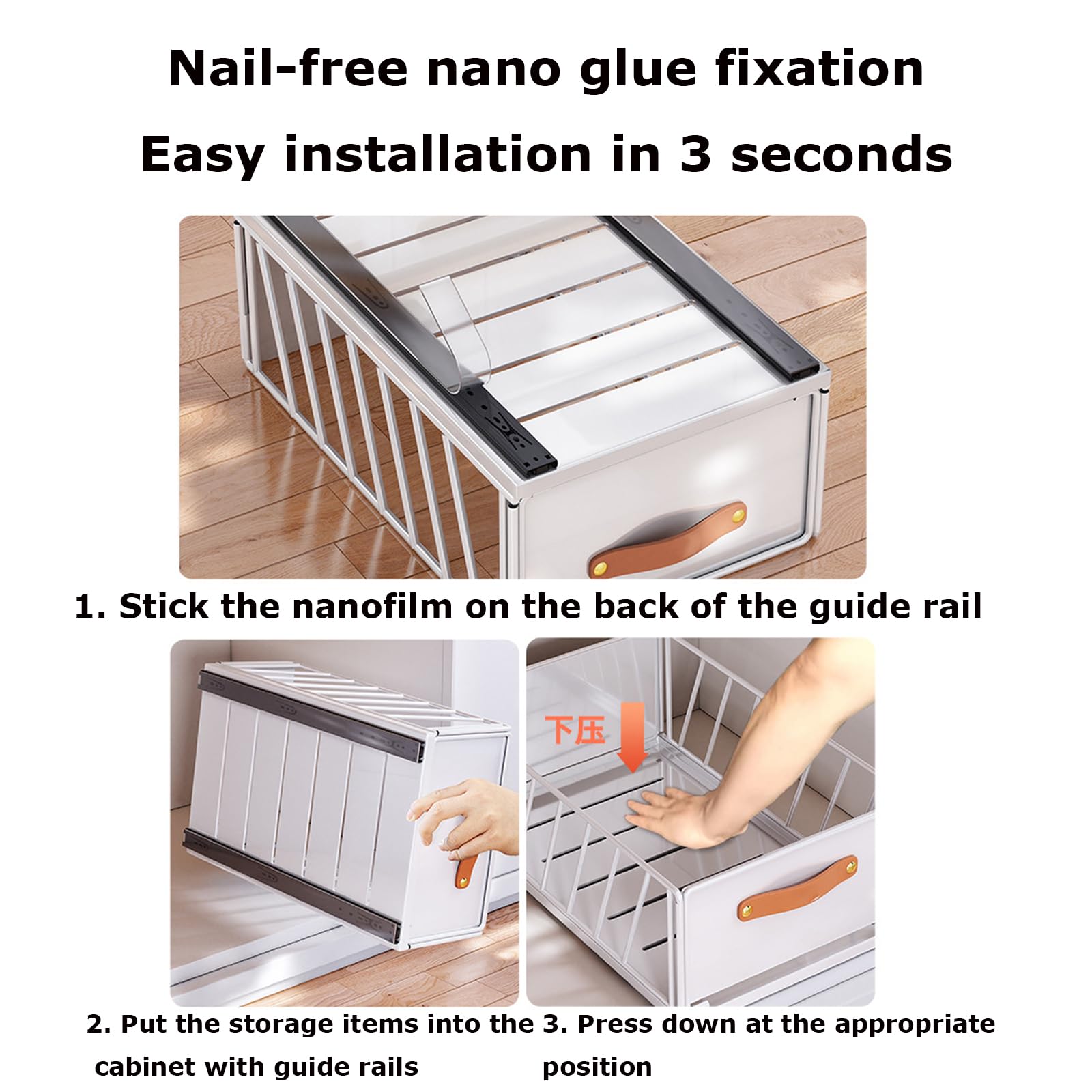 Nail-free nano glue fixation
Easy installation in 3 seconds

1. Stick the nanofilm on the back of the guide rail

下压

2. Put the storage items into the cabinet with guide rails

3. Press down at the appropriate position