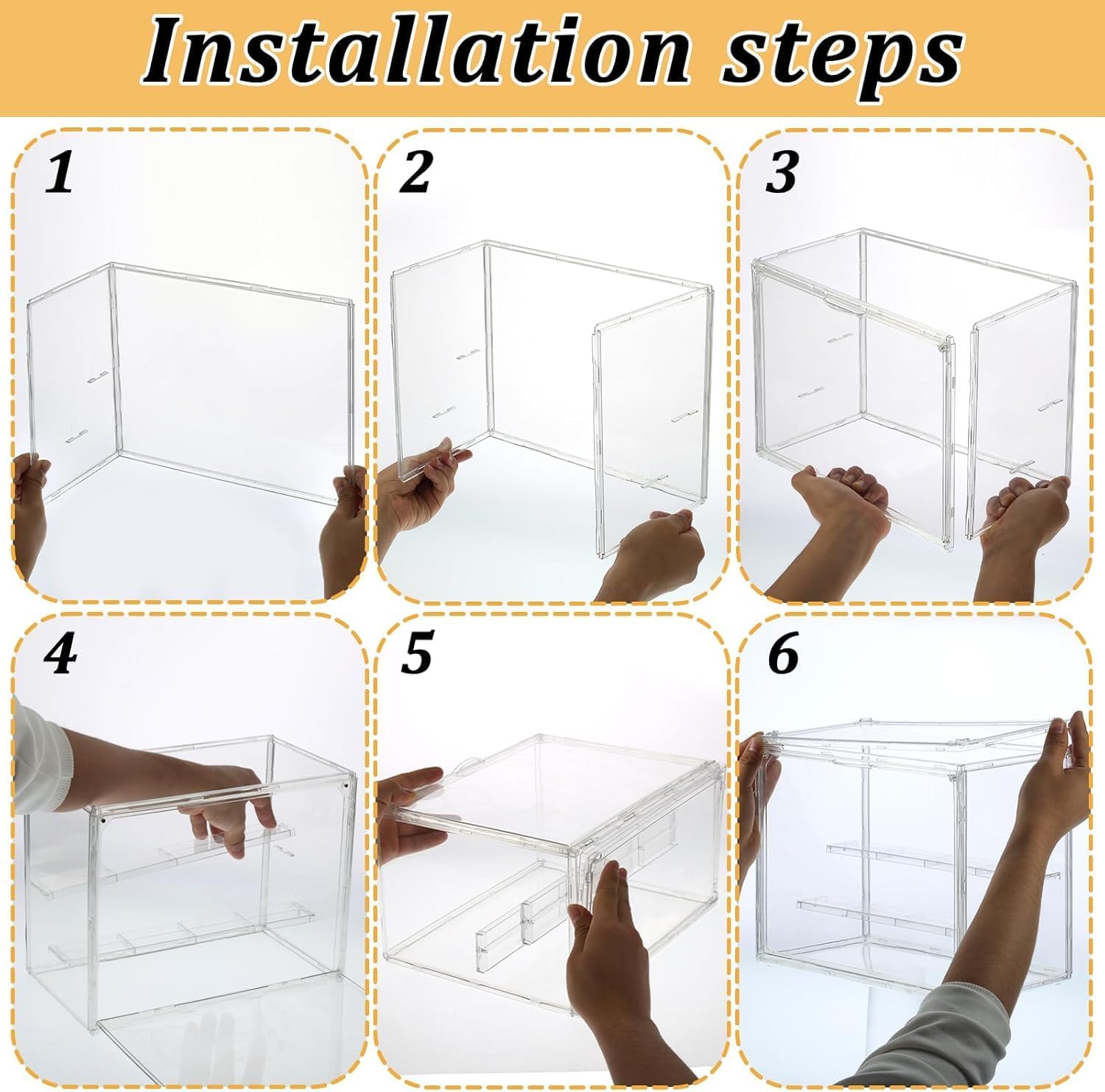 Installation steps

1

2

3

4

5

6