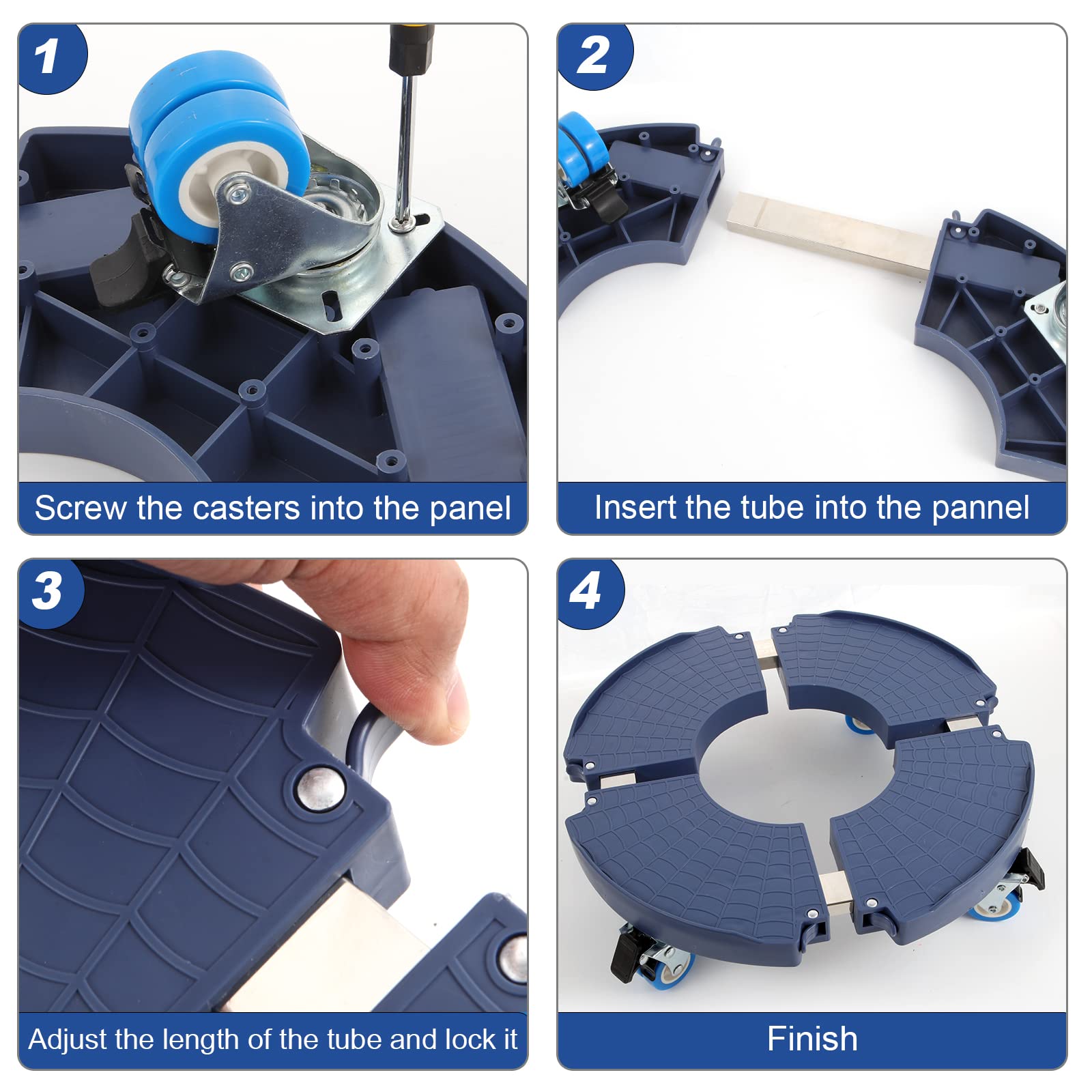 1

Screw the casters into the panel

2

Insert the tube into the pannel

3

Adjust the length of the tube and lock it

4

Finish