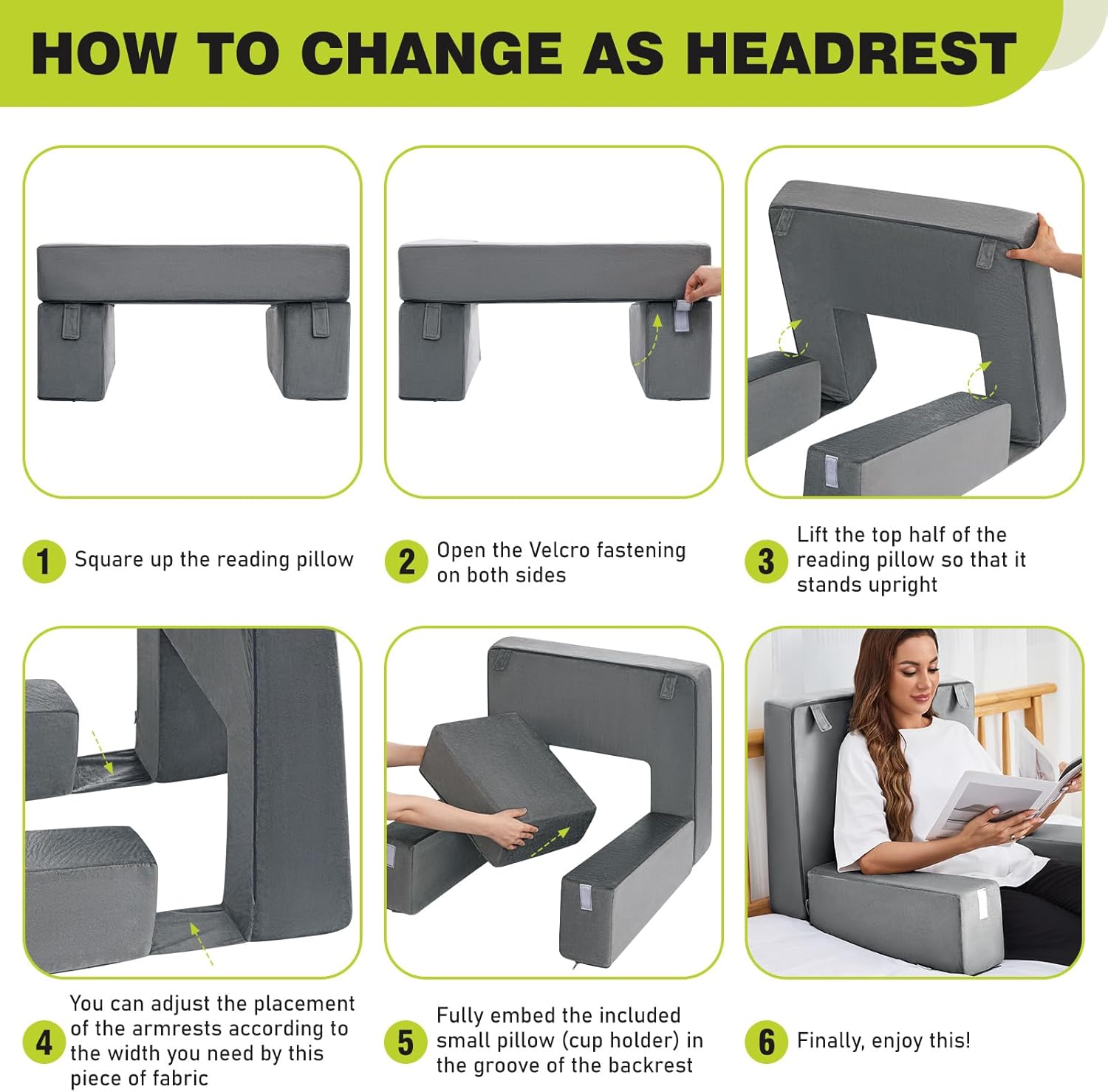 HOW TO CHANGE AS HEADREST

1 Square up the reading pillow

2 Open the Velcro fastening on both sides

3 Lift the top half of the reading pillow so that it stands upright

4 You can adjust the placement of the armrests according to the width you need by this piece of fabric

5 Fully embed the included small pillow (cup holder) in the groove of the backrest

6 Finally, enjoy this!