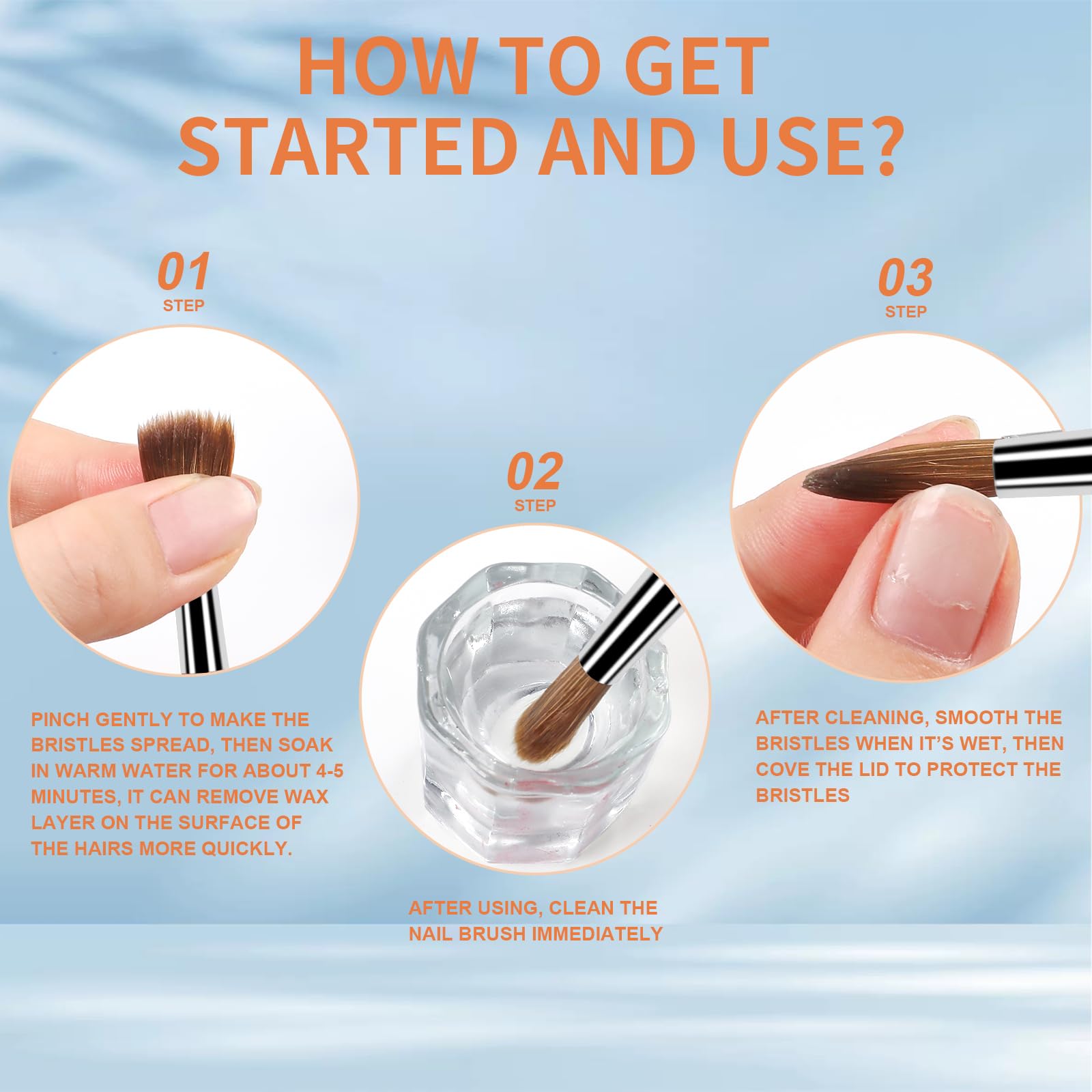 HOW TO GET STARTED AND USE?

01
STEP

PINCH GENTLY TO MAKE THE BRISTLES SPREAD, THEN SOAK IN WARM WATER FOR ABOUT 4-5 MINUTES, IT CAN REMOVE WAX LAYER ON THE SURFACE OF THE HAIRS MORE QUICKLY.

02
STEP

AFTER USING, CLEAN THE NAIL BRUSH IMMEDIATELY

03
STEP

AFTER CLEANING, SMOOTH THE BRISTLES WHEN IT'S WET, THEN COVE THE LID TO PROTECT THE BRISTLES