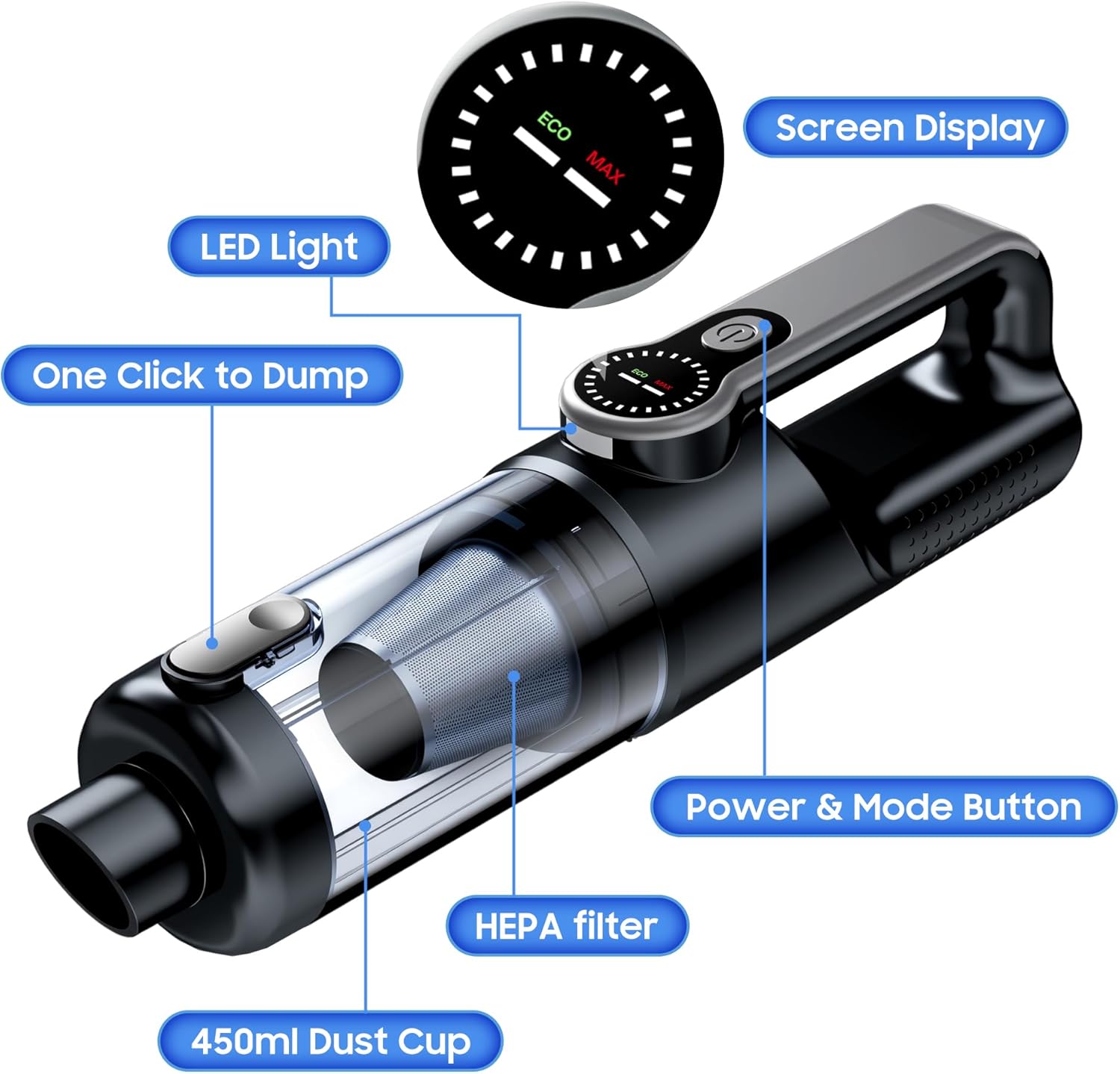 ECO
MAX

Screen Display

LED Light

One Click to Dump

ECO MAX

Power & Mode Button

HEPA filter

450ml Dust Cup