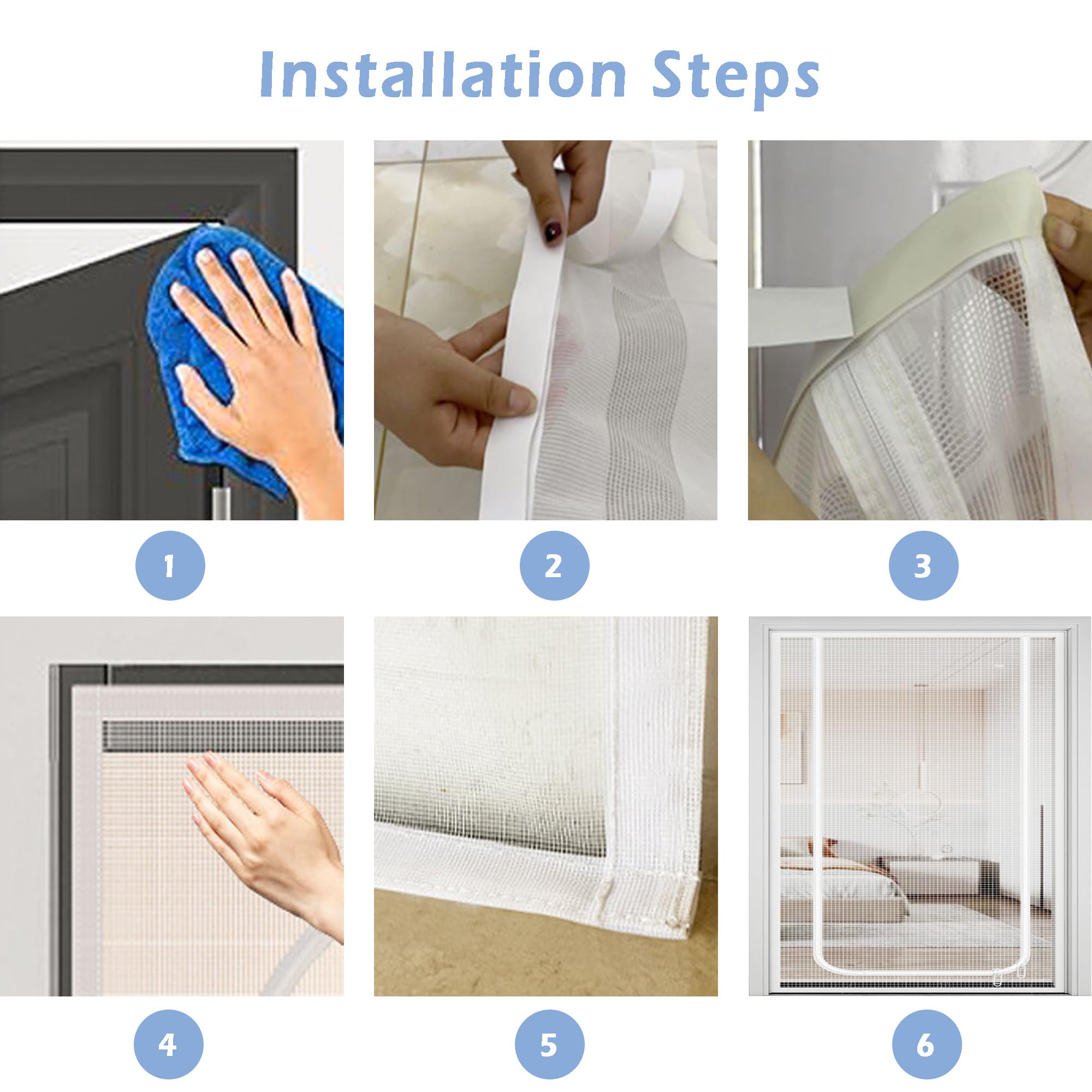 Installation Steps

1

2

3

4

5

6