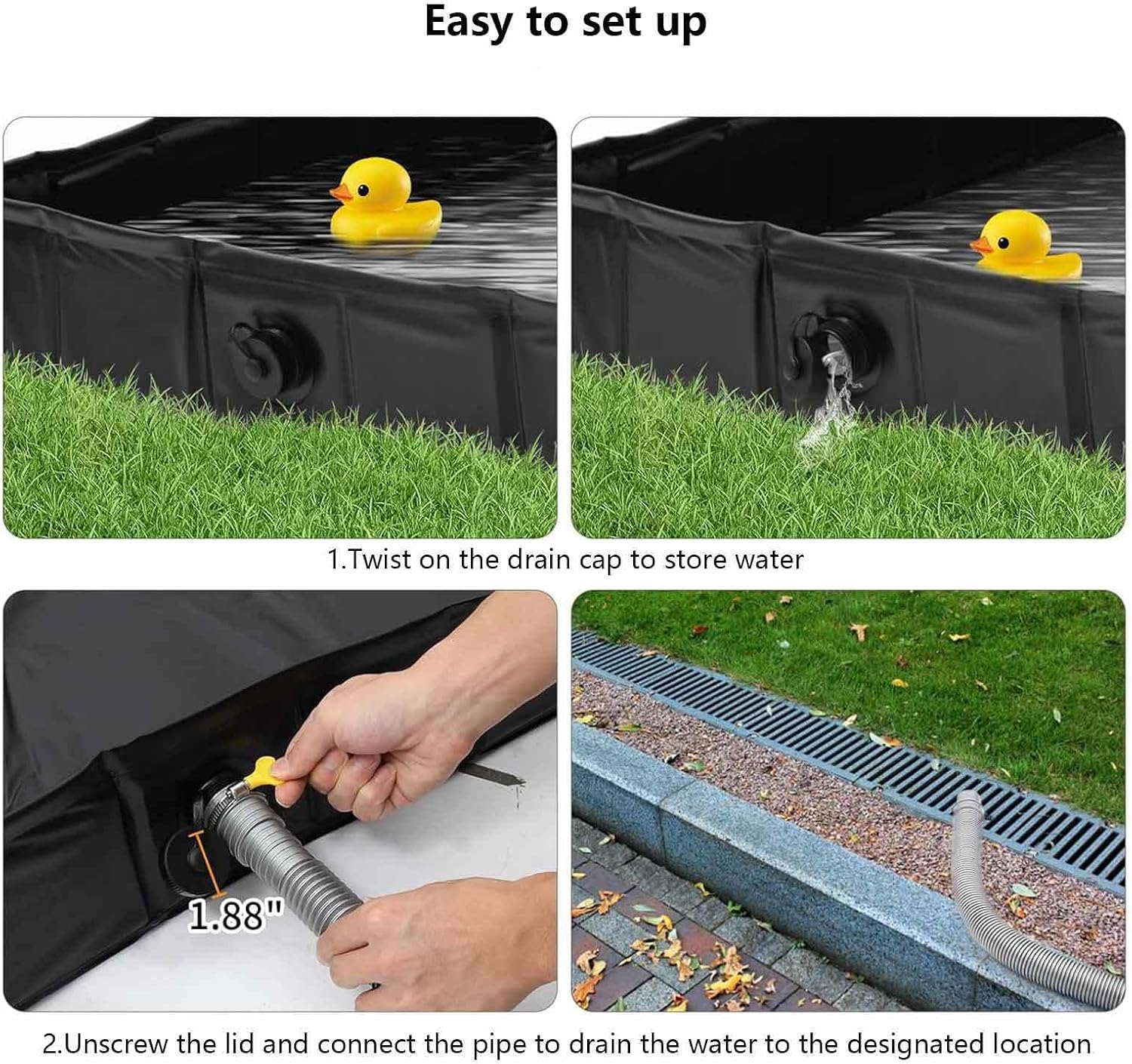 Easy to set up

1.Twist on the drain cap to store water

1.88"

2.Unscrew the lid and connect the pipe to drain the water to the designated location