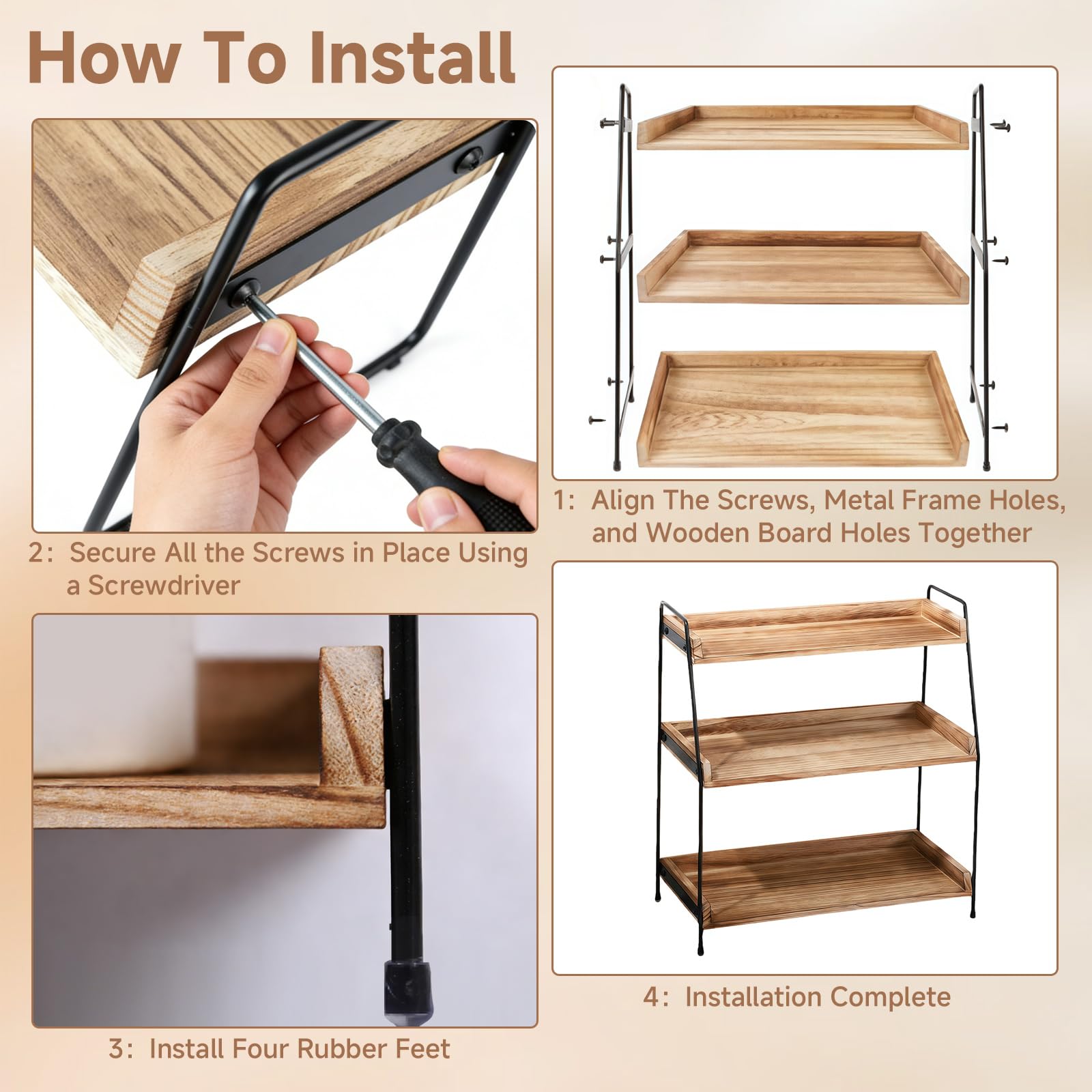 How To Install

2: Secure All the Screws in Place Using a Screwdriver

3: Install Four Rubber Feet

1: Align The Screws, Metal Frame Holes, and Wooden Board Holes Together

4: Installation Complete