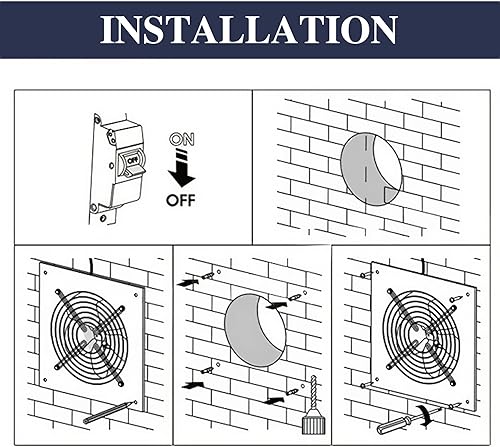 INSTALLATION

OFF

ON

OFF