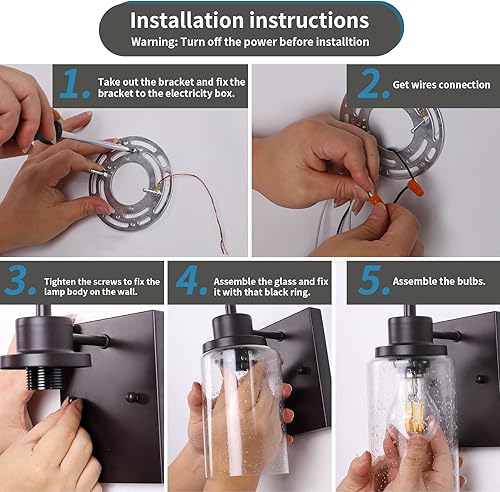 Installation instructions
Warning: Turn off the power before installtion

1. Take out the bracket and fix the bracket to the electricity box.

2. Get wires connection

3. Tighten the screws to fix the lamp body on the wall.

4. Assemble the glass and fix it with that black ring.

5. Assemble the bulbs.