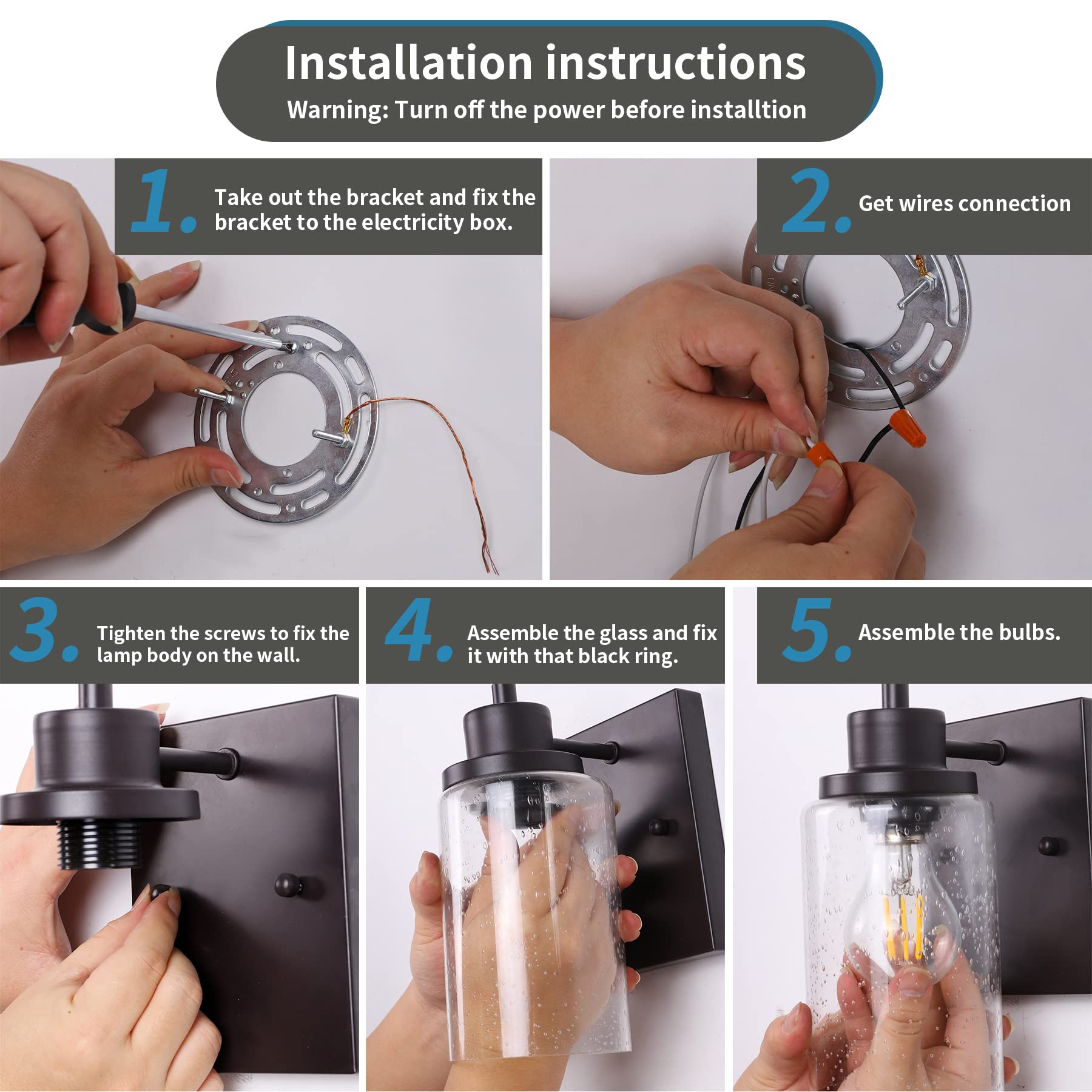 Installation instructions

Warning: Turn off the power before installtion

1. Take out the bracket and fix the bracket to the electricity box.

2. Get wires connection

3. Tighten the screws to fix the lamp body on the wall.

4. Assemble the glass and fix it with that black ring.

5. Assemble the bulbs.