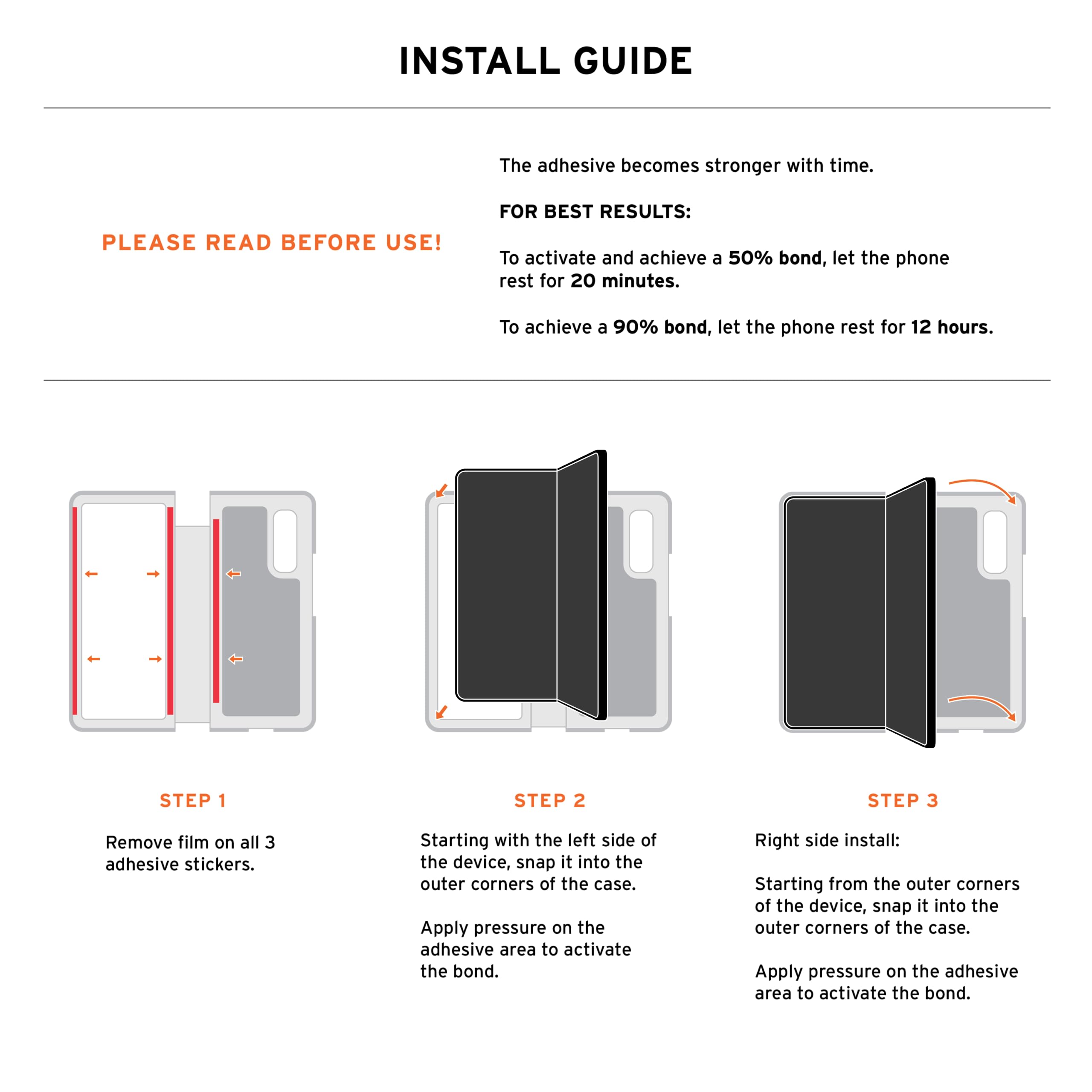 INSTALL GUIDE

PLEASE READ BEFORE USE!

The adhesive becomes stronger with time.

FOR BEST RESULTS:

To activate and achieve a 50% bond, let the phone rest for 20 minutes.

To achieve a 90% bond, let the phone rest for 12 hours.

STEP 1

Remove film on all 3 adhesive stickers.

STEP 2

Starting with the left side of the device, snap it into the outer corners of the case.

Apply pressure on the adhesive area to activate the bond.

STEP 3

Right side install:

Starting from the outer corners of the device, snap it into the outer corners of the case.

Apply pressure on the adhesive area to activate the bond.