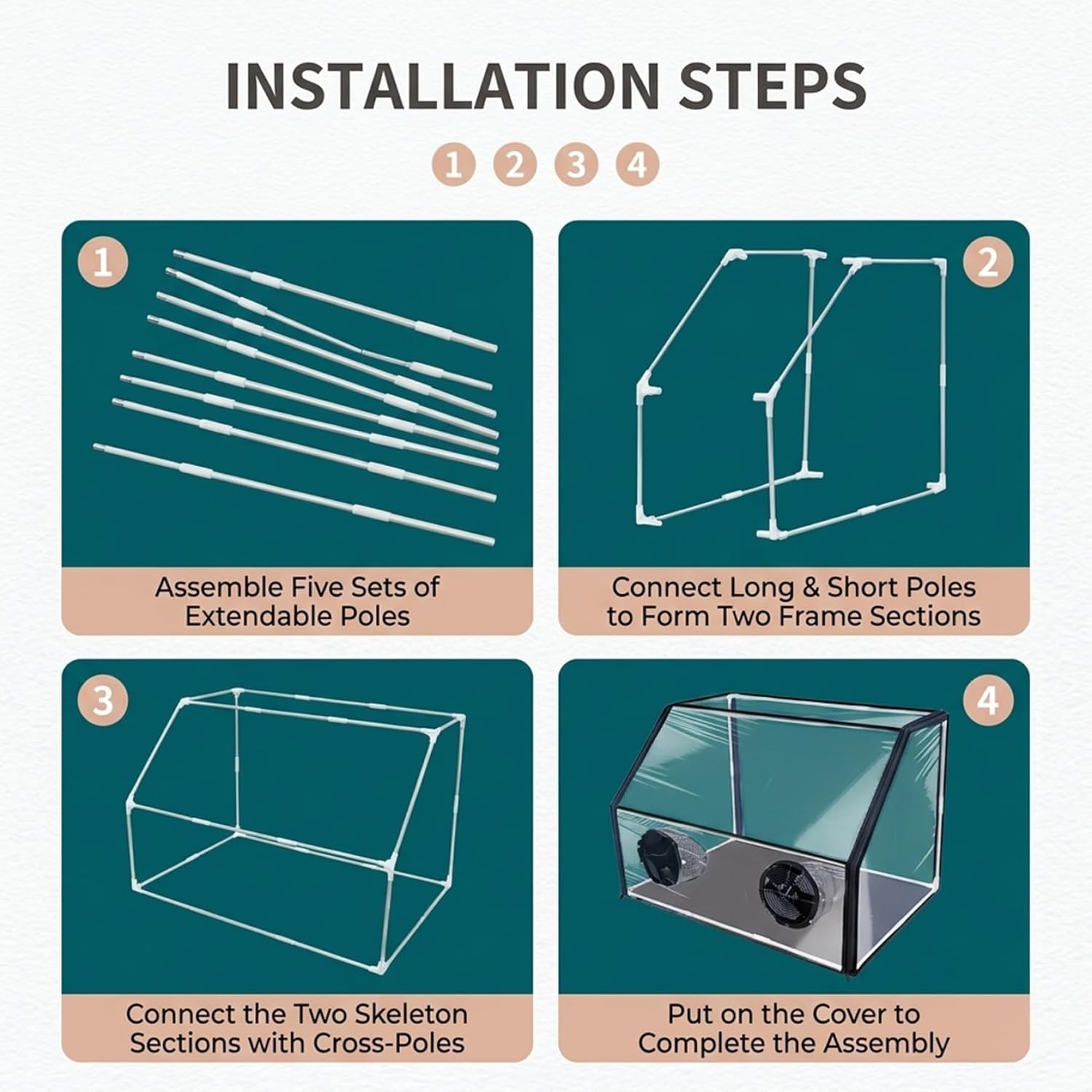 INSTALLATION STEPS

1 2 3 4

1

Assemble Five Sets of Extendable Poles

2

Connect Long & Short Poles to Form Two Frame Sections

3

Connect the Two Skeleton Sections with Cross-Poles

4

Put on the Cover to Complete the Assembly