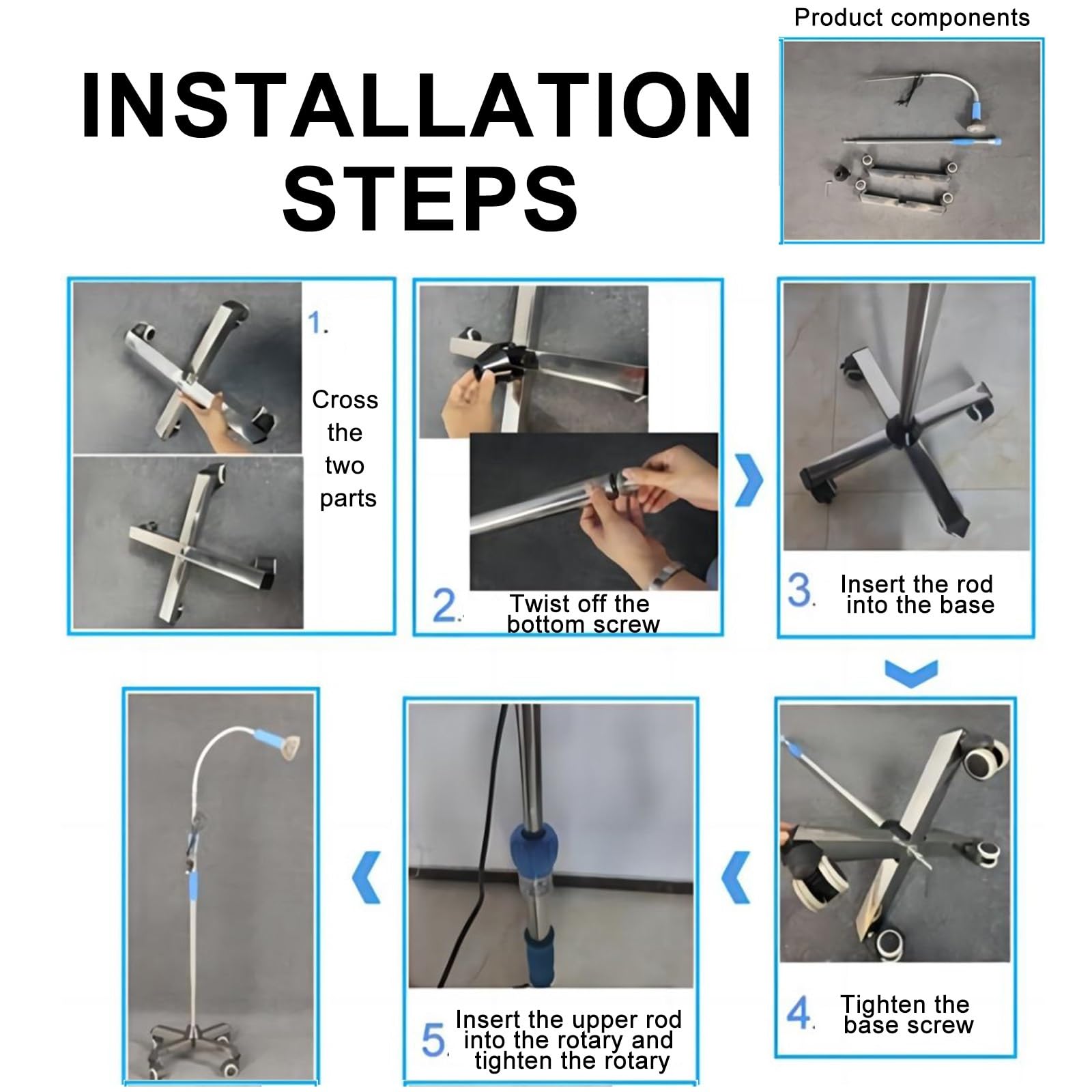 INSTALLATION STEPS

Product components

1.

Cross the two parts

2. Twist off the bottom screw

3. Insert the rod into the base

4. Tighten the base screw

5. Insert the upper rod into the rotary and tighten the rotary