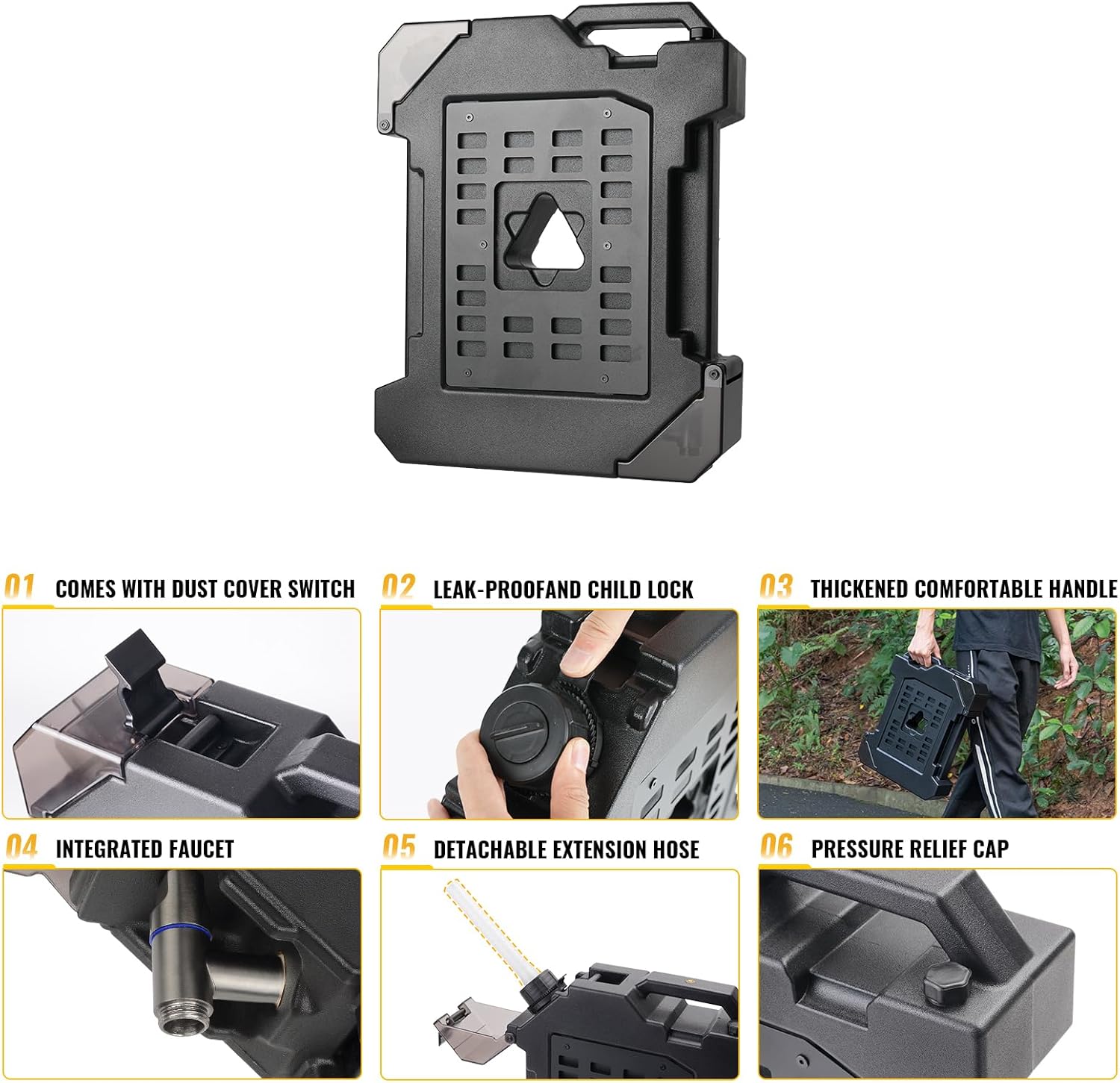 01 COMES WITH DUST COVER SWITCH

02 LEAK-PROOFAND CHILD LOCK

03 THICKENED COMFORTABLE HANDLE

04 INTEGRATED FAUCET

05 DETACHABLE EXTENSION HOSE

06 PRESSURE RELIEF CAP