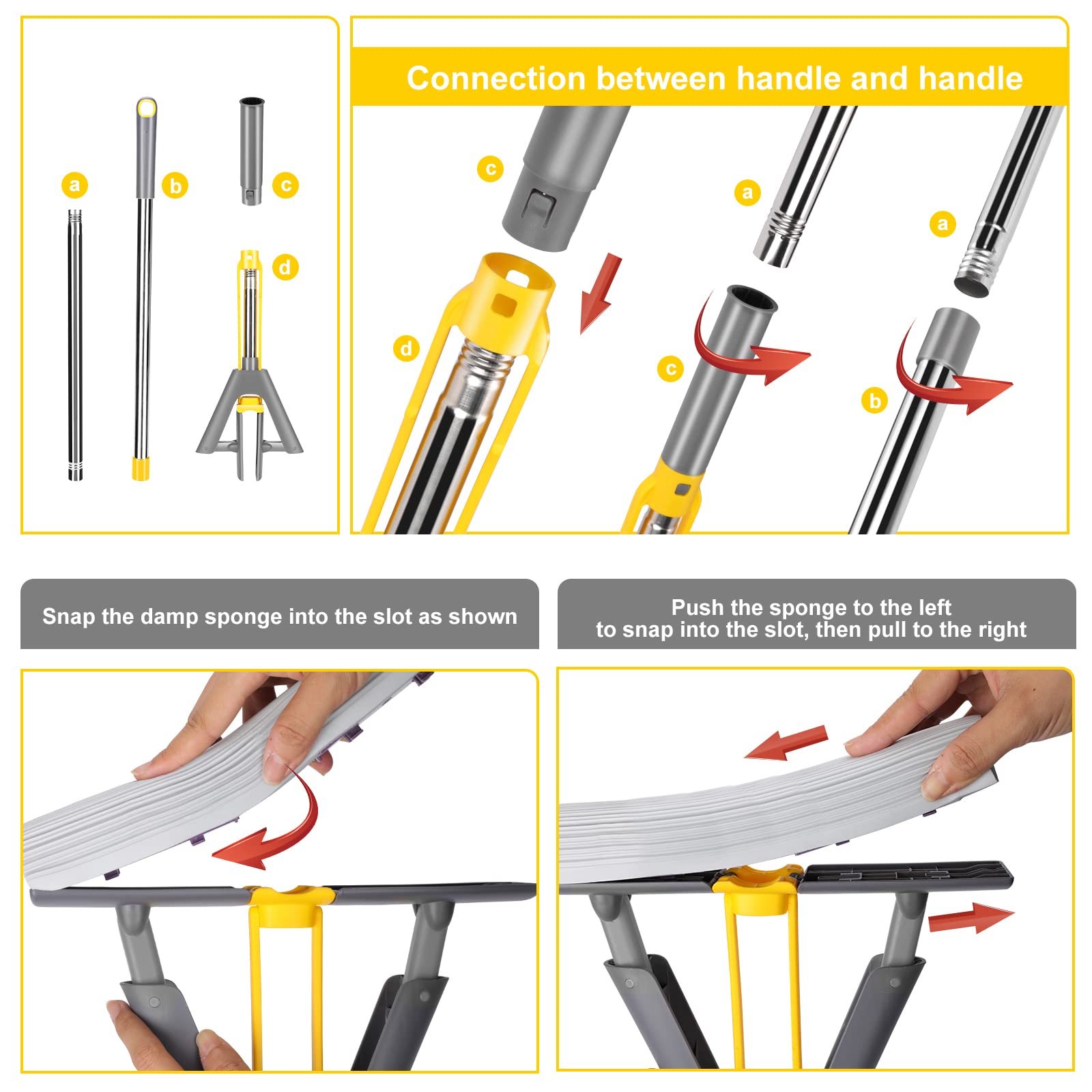 a
b
c
d

Connection between handle and handle

c
d
a
c
a
b

Snap the damp sponge into the slot as shown

Push the sponge to the left to snap into the slot, then pull to the right