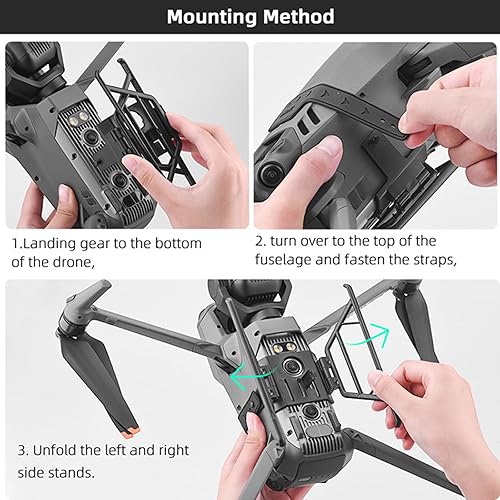 Mounting Method

1.Landing gear to the bottom of the drone,

2. turn over to the top of the fuselage and fasten the straps,

3. Unfold the left and right side stands.