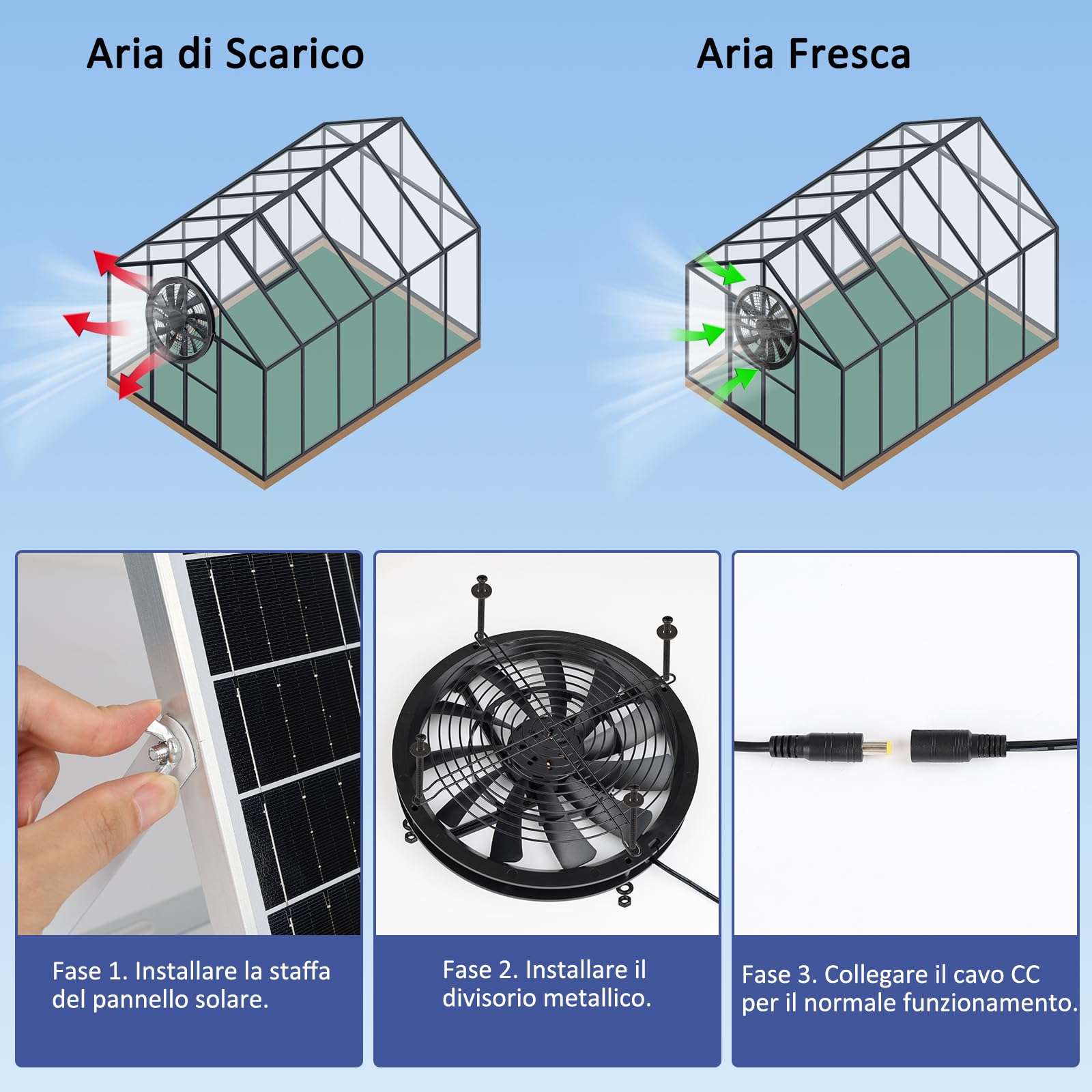 Aria di Scarico

Aria Fresca

Fase 1. Installare la staffa del pannello solare.

Fase 2. Installare il divisorio metallico.

Fase 3. Collegare il cavo CC per il normale funzionamento.