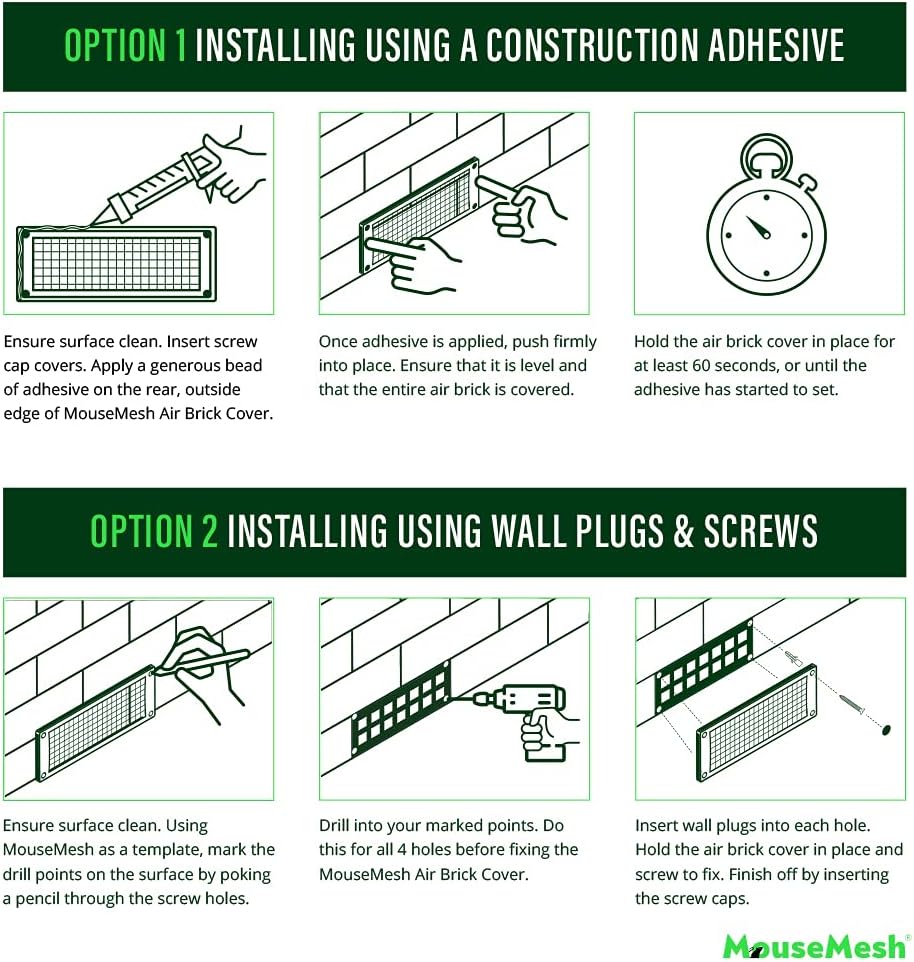 OPTION 1 INSTALLING USING A CONSTRUCTION ADHESIVE

Ensure surface clean. Insert screw cap covers. Apply a generous bead of adhesive on the rear, outside edge of MouseMesh Air Brick Cover.

Once adhesive is applied, push firmly into place. Ensure that it is level and that the entire air brick is covered.

Hold the air brick cover in place for at least 60 seconds, or until the adhesive has started to set.

OPTION 2 INSTALLING USING WALL PLUGS & SCREWS

Ensure surface clean. Using MouseMesh as a template, mark the drill points on the surface by poking a pencil through the screw holes.

Drill into your marked points. Do this for all 4 holes before fixing the MouseMesh Air Brick Cover.

Insert wall plugs into each hole. Hold the air brick cover in place and screw to fix. Finish off by inserting the screw caps.

MouseMesh®