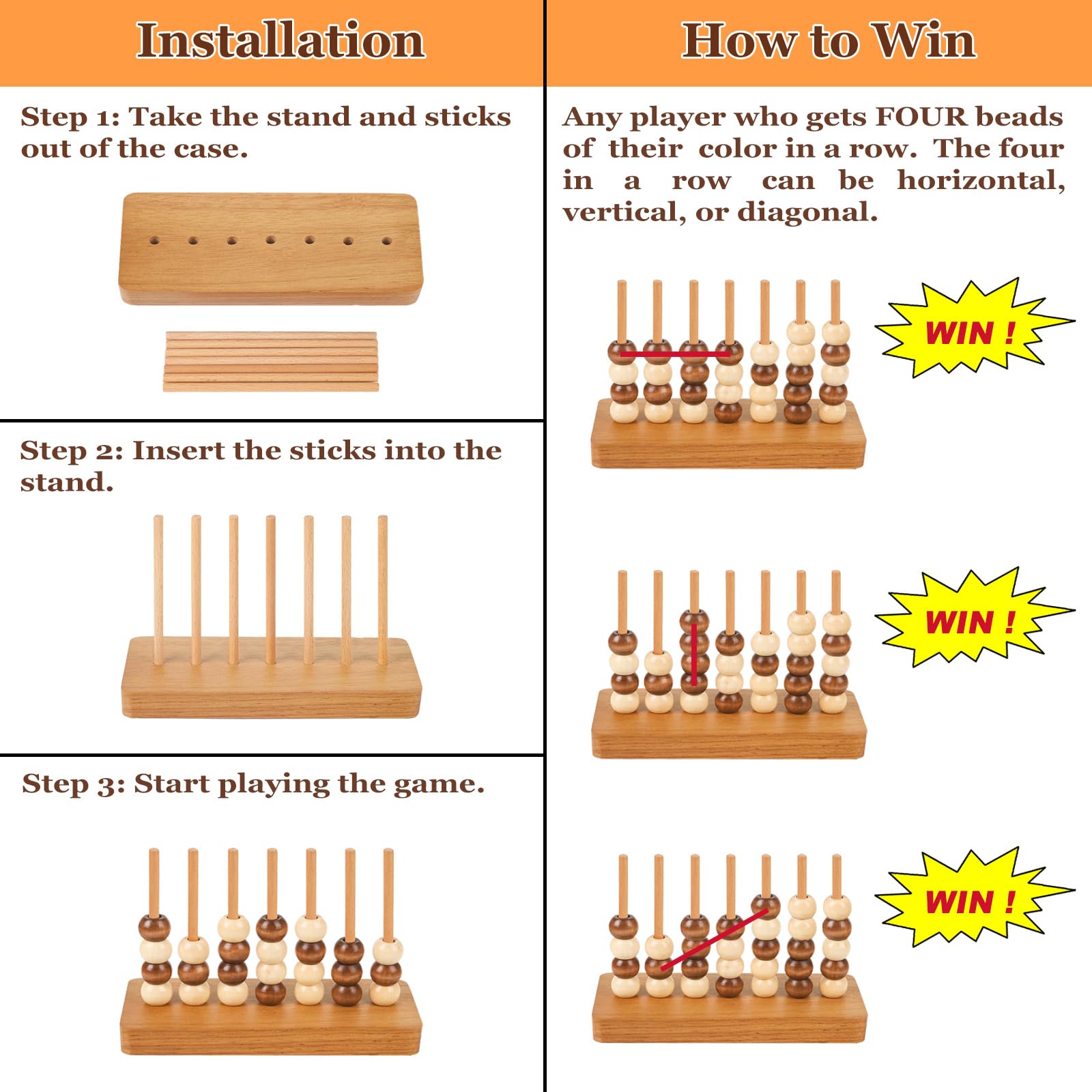 Installation

Step 1: Take the stand and sticks out of the case.

Step 2: Insert the sticks into the stand.

Step 3: Start playing the game.

How to Win

Any player who gets FOUR beads of their color in a row. The four in a row can be horizontal, vertical, or diagonal.

WIN !

WIN !

WIN !