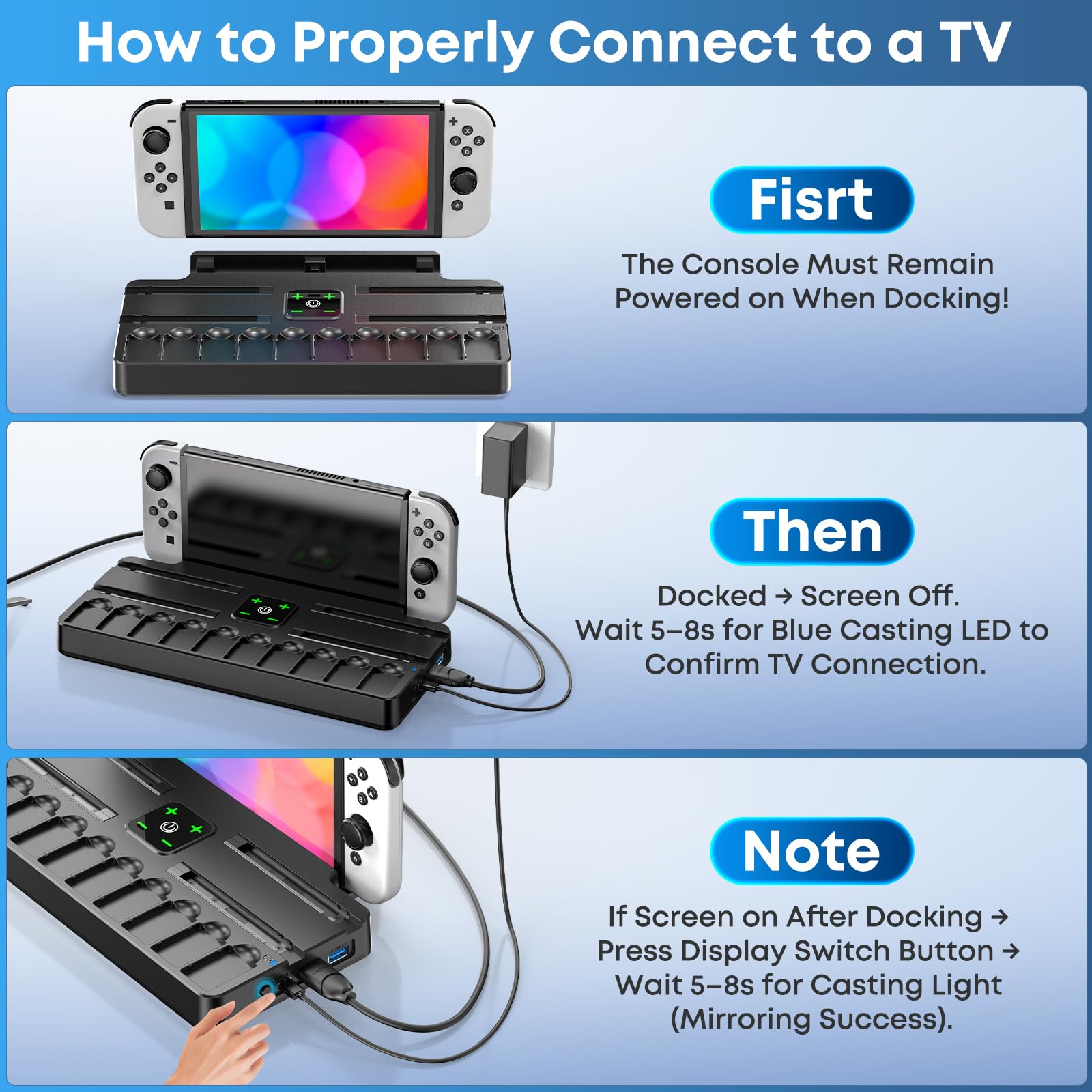 How to Properly Connect to a TV

Fisrt

The Console Must Remain Powered on When Docking!

Then

Docked → Screen Off. Wait 5–8s for Blue Casting LED to Confirm TV Connection.

Note

If Screen on After Docking → Press Display Switch Button → Wait 5–8s for Casting Light (Mirroring Success).