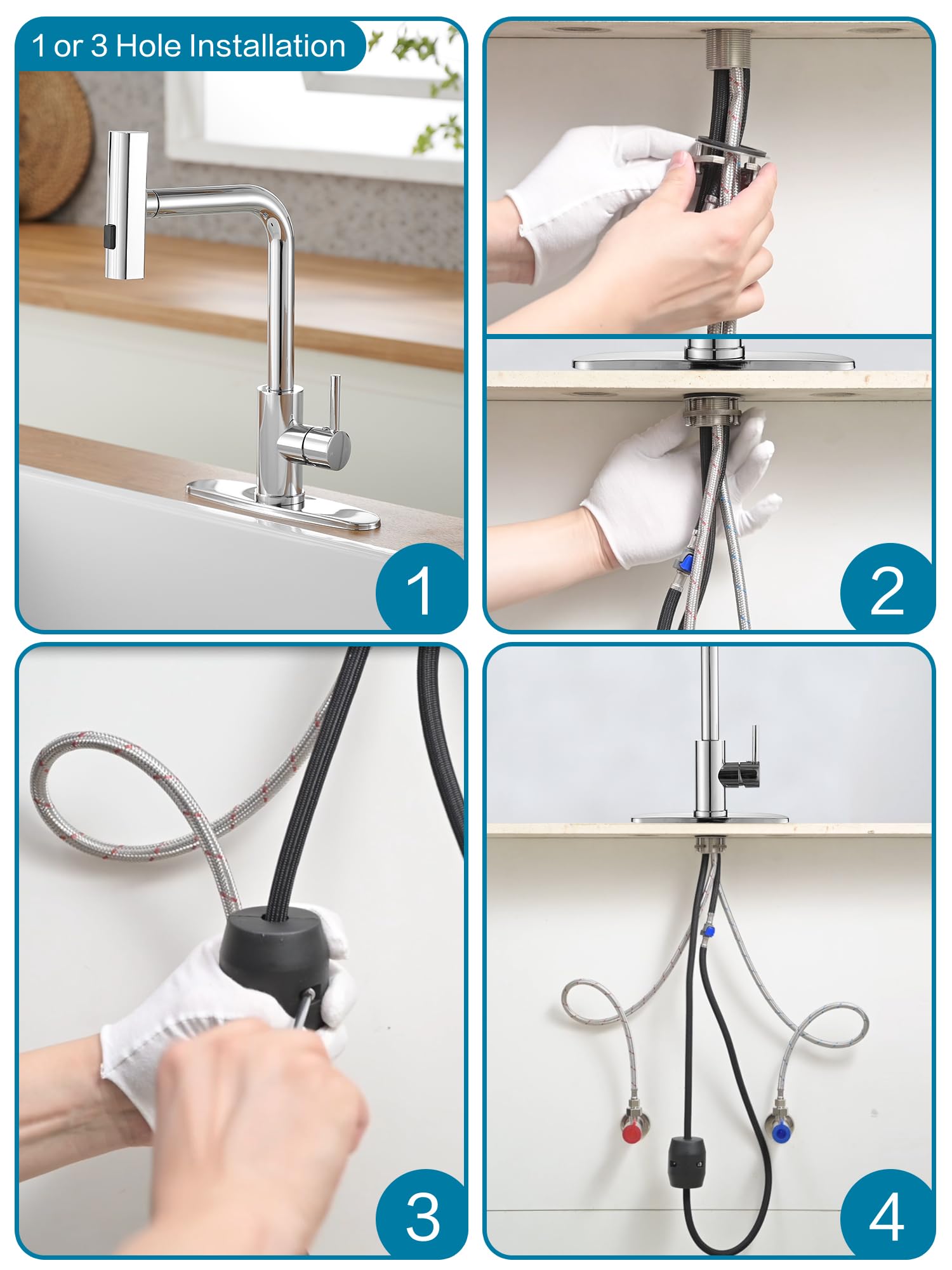 1 or 3 Hole Installation

1

2

3

4