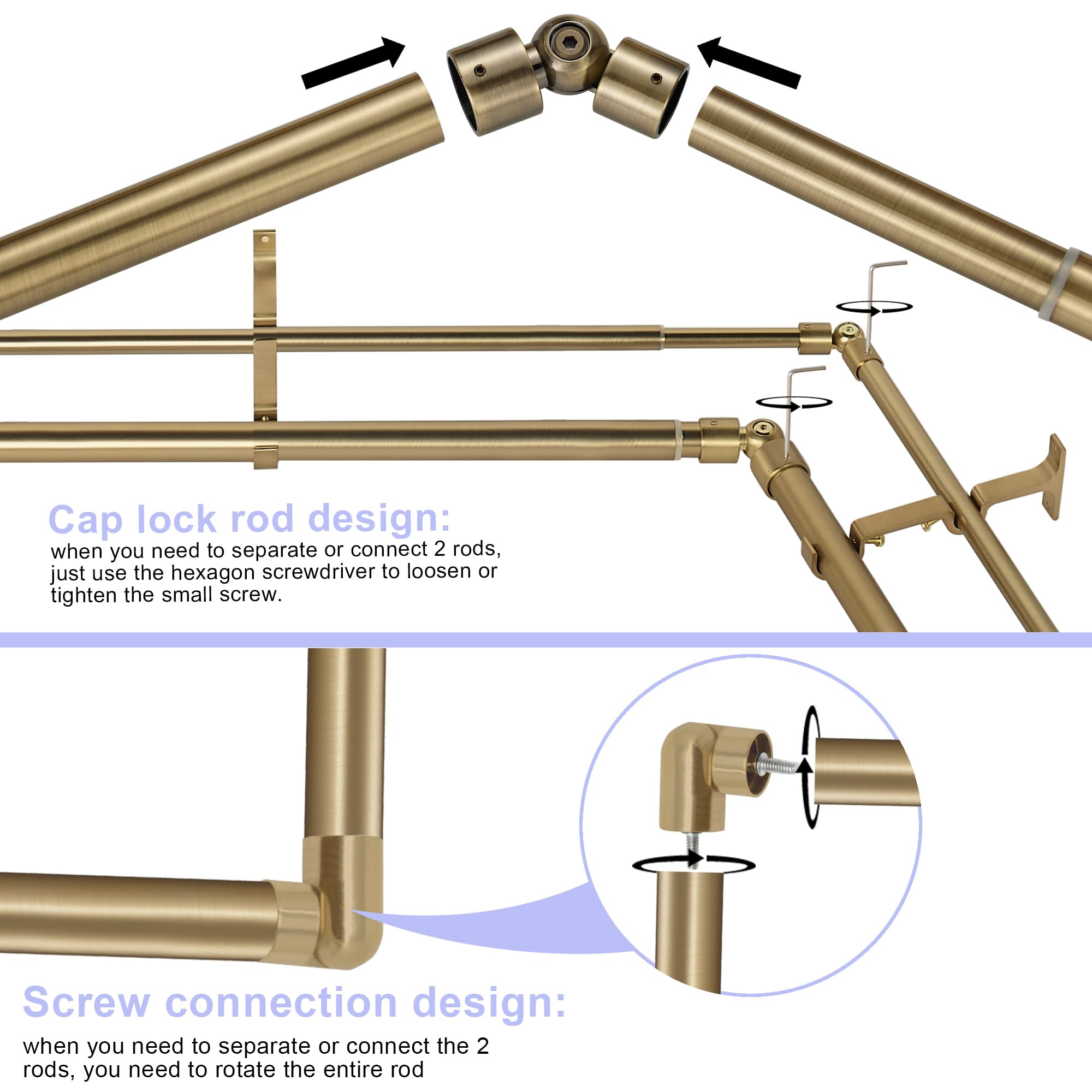 Cap lock rod design:
when you need to separate or connect 2 rods, just use the hexagon screwdriver to loosen or tighten the small screw.

Screw connection design:
when you need to separate or connect the 2 rods, you need to rotate the entire rod