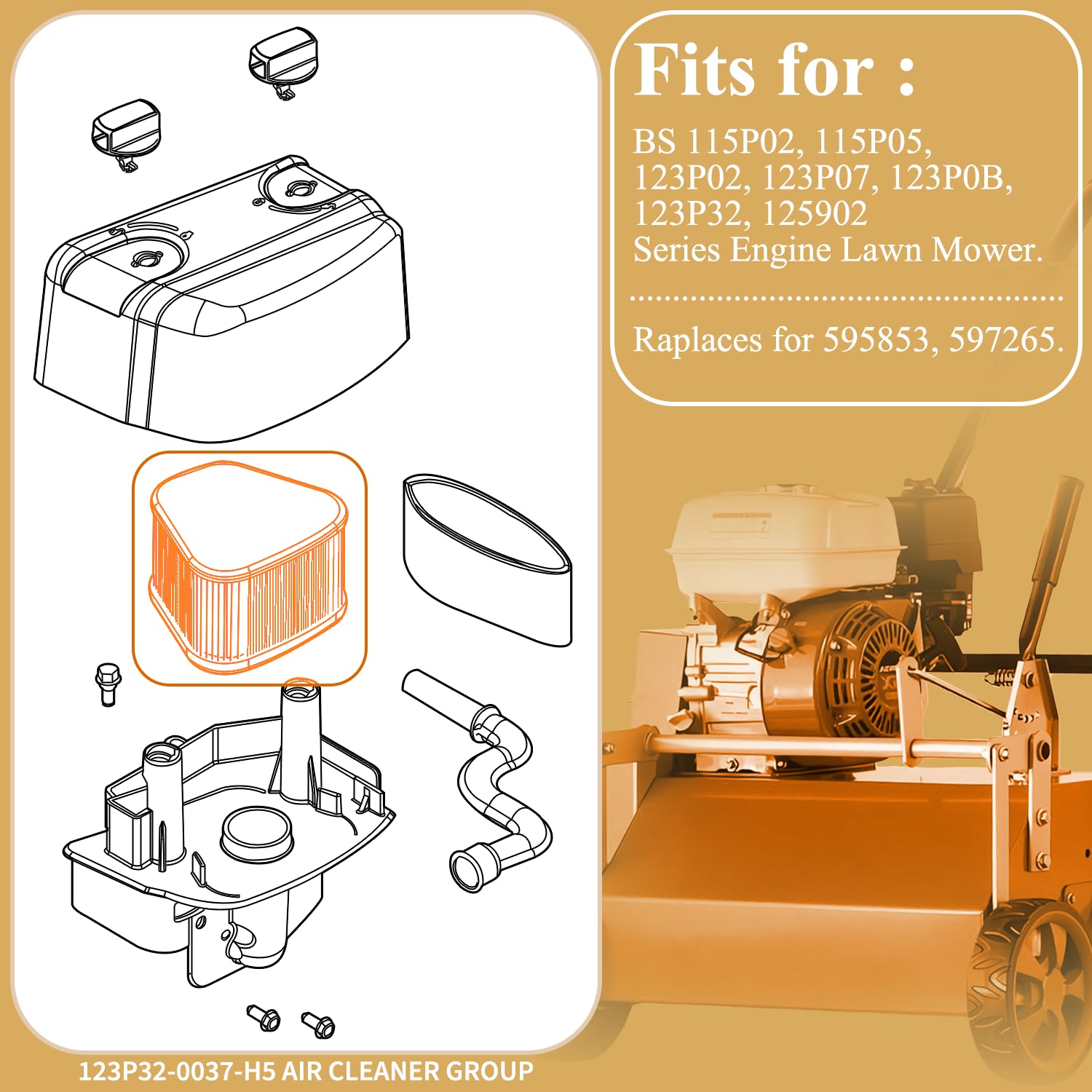 Fits for :

BS 115P02, 115P05, 123P02, 123P07, 123P0B, 123P32, 125902 Series Engine Lawn Mower.

Raplaces for 595853, 597265.

123P32-0037-H5 AIR CLEANER GROUP