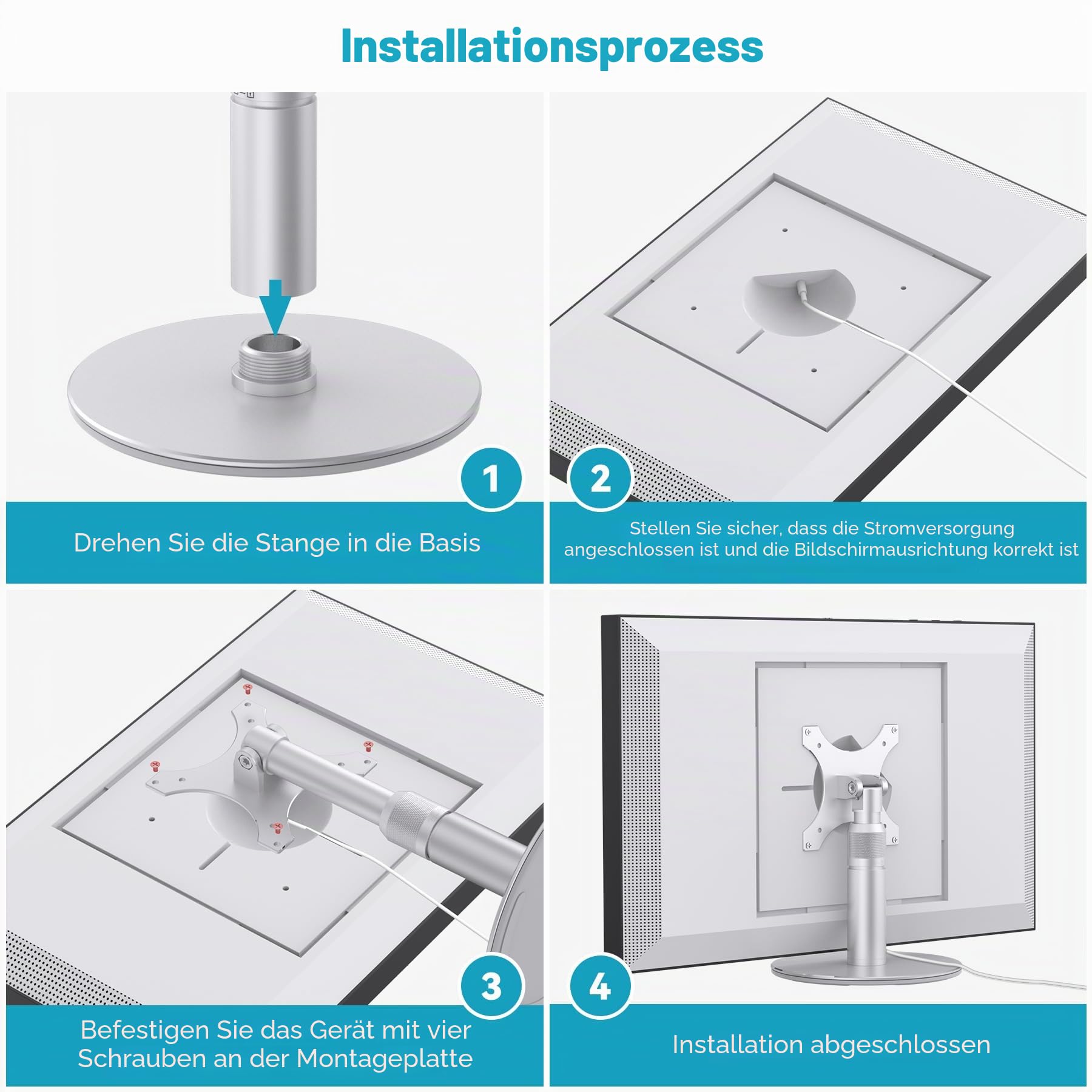 Installationsprozess

1

Drehen Sie die Stange in die Basis

2

Stellen Sie sicher, dass die Stromversorgung angeschlossen ist und die Bildschirmausrichtung korrekt ist

3

Befestigen Sie das Gerät mit vier Schrauben an der Montageplatte

4

Installation abgeschlossen