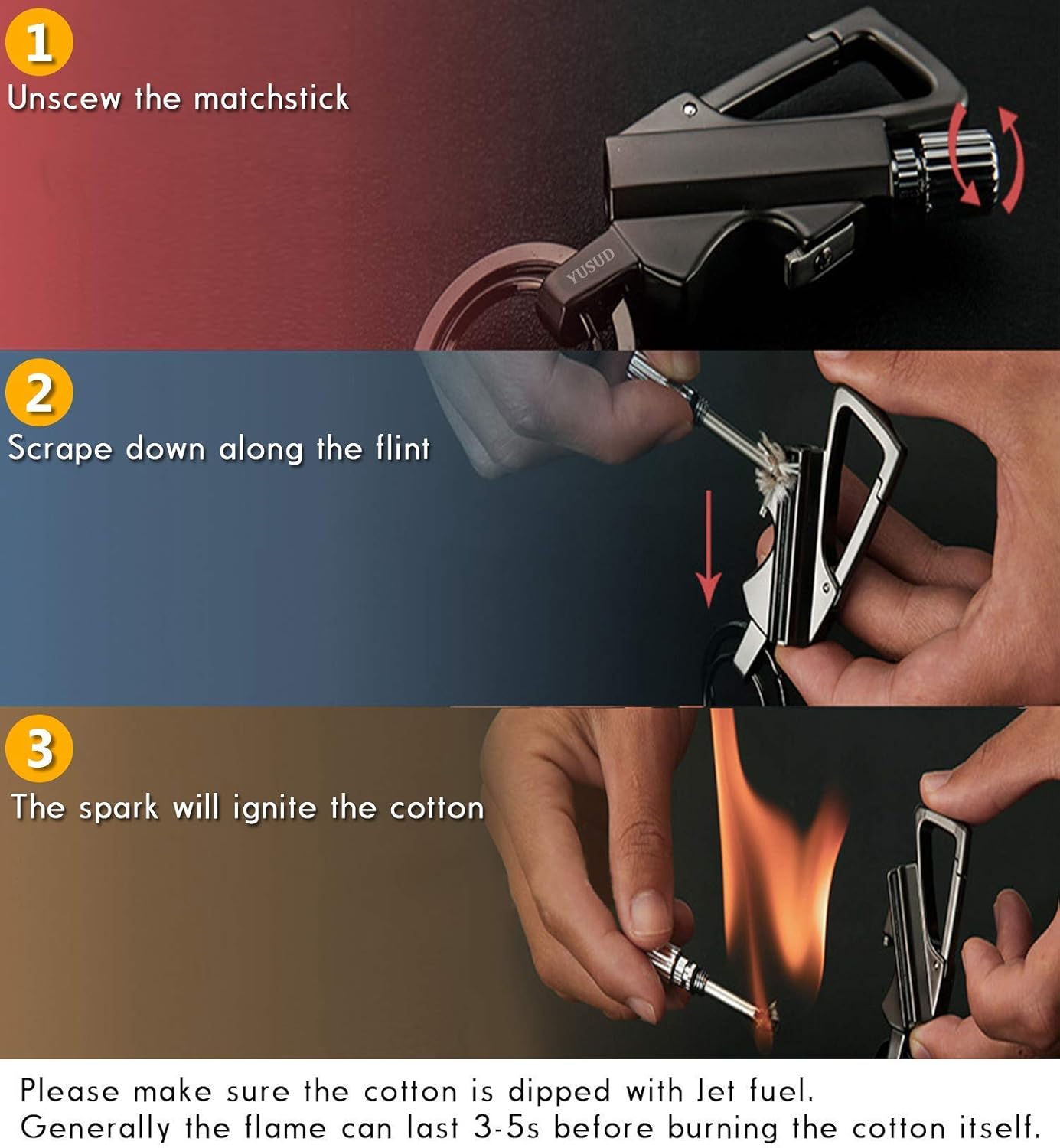 1
Unscew the matchstick

YUSUD

2
Scrape down along the flint

3
The spark will ignite the cotton

Please make sure the cotton is dipped with Jet fuel.
Generally the flame can last 3-5s before burning the cotton itself.