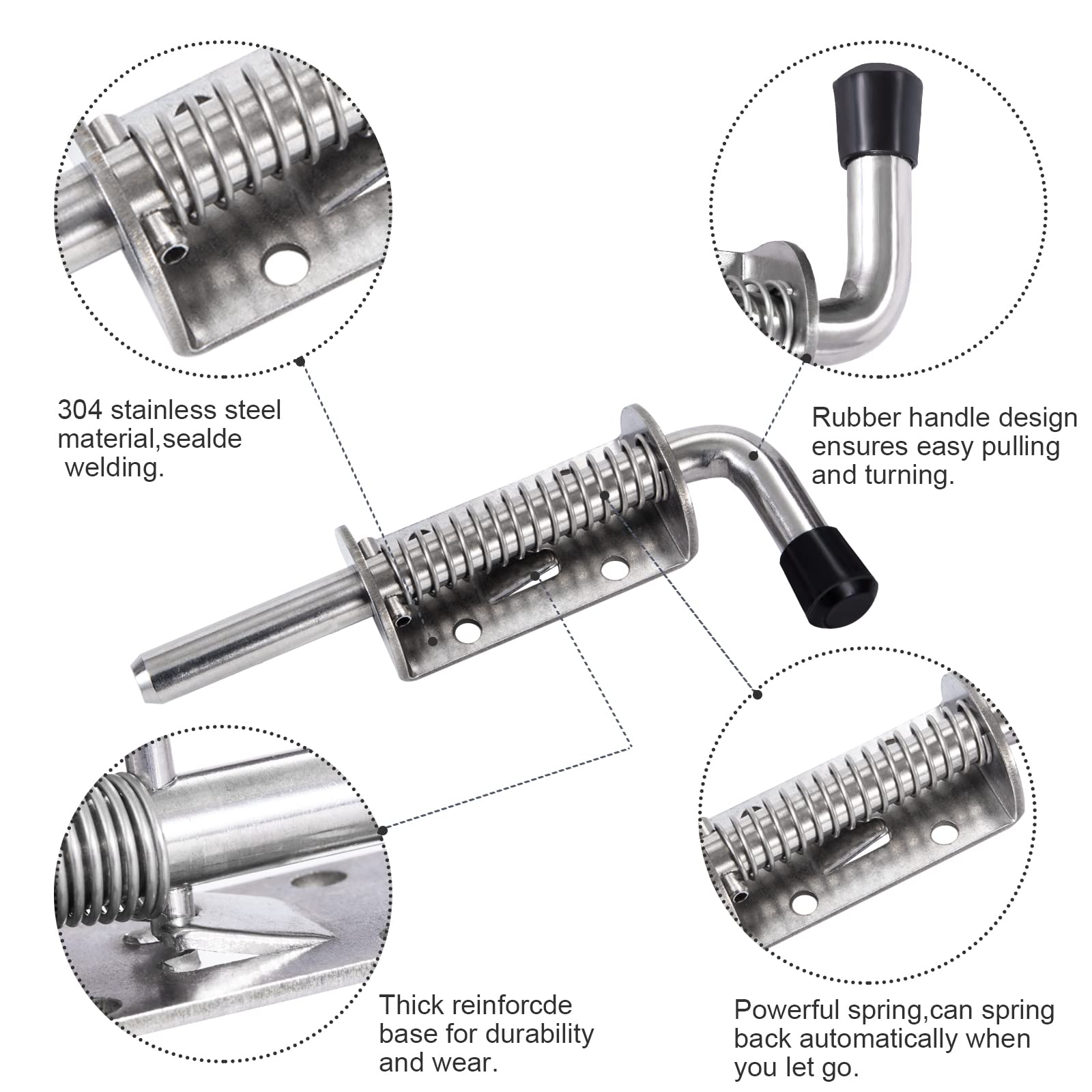 304 stainless steel material,sealde welding.

Rubber handle design ensures easy pulling and turning.

Thick reinforcde base for durability and wear.

Powerful spring,can spring back automatically when you let go.