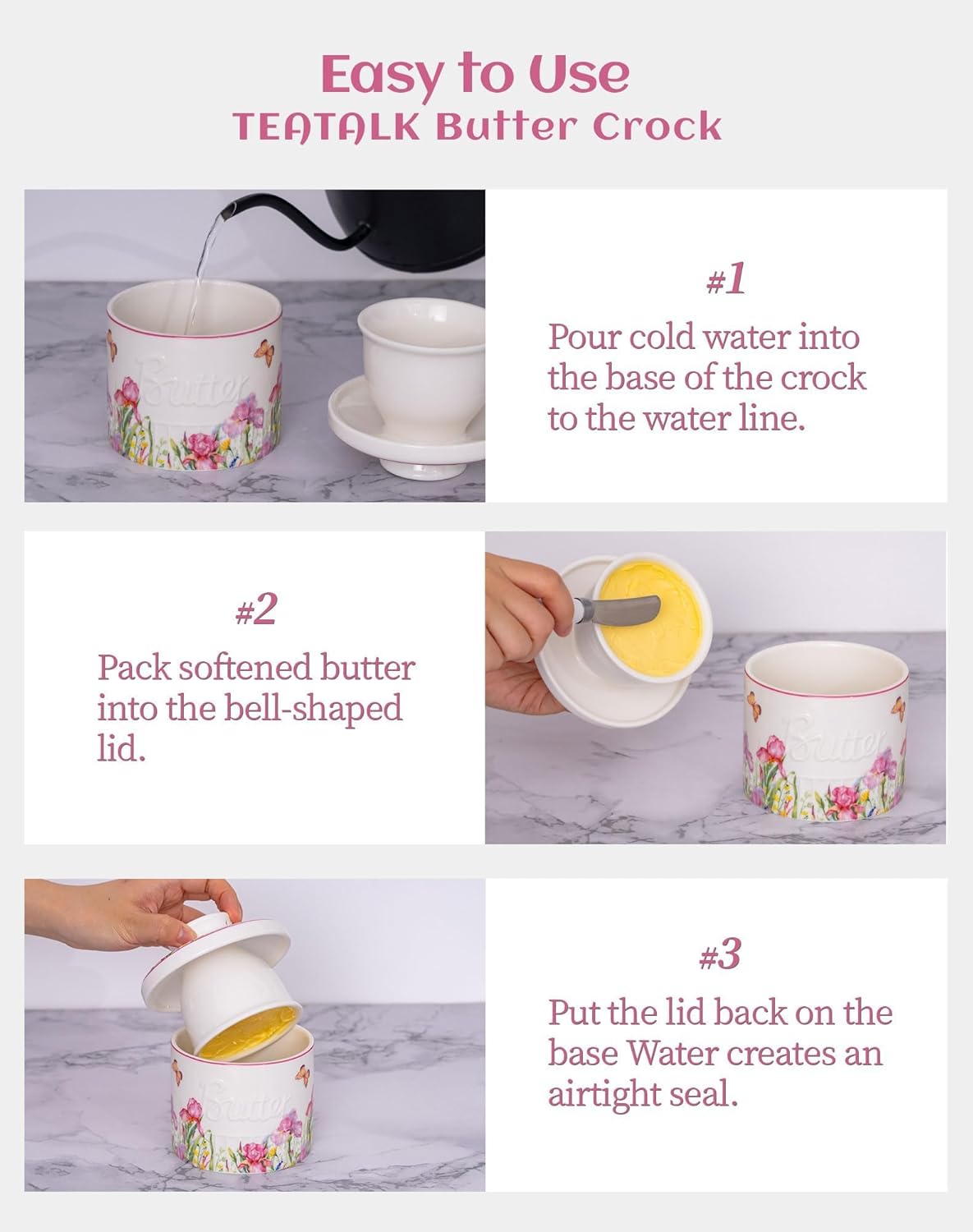 Easy to Use
TEATALK Butter Crock

Butter

#1
Pour cold water into the base of the crock to the water line.

#2
Pack softened butter into the bell-shaped lid.

Butter

Butter

#3
Put the lid back on the base Water creates an airtight seal.