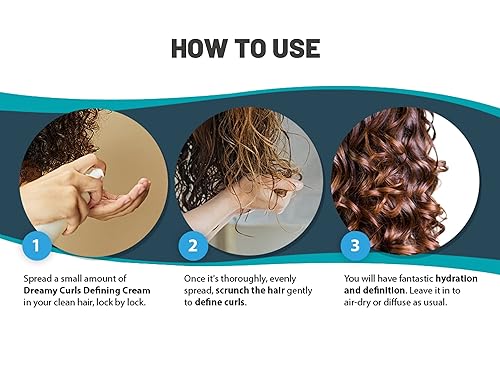 HOW TO USE

1

Spread a small amount of Dreamy Curls Defining Cream in your clean hair, lock by lock.

2

Once it's thoroughly, evenly spread, scrunch the hair gently to define curls.

3

You will have fantastic hydration and definition. Leave it in to air-dry or diffuse as usual.