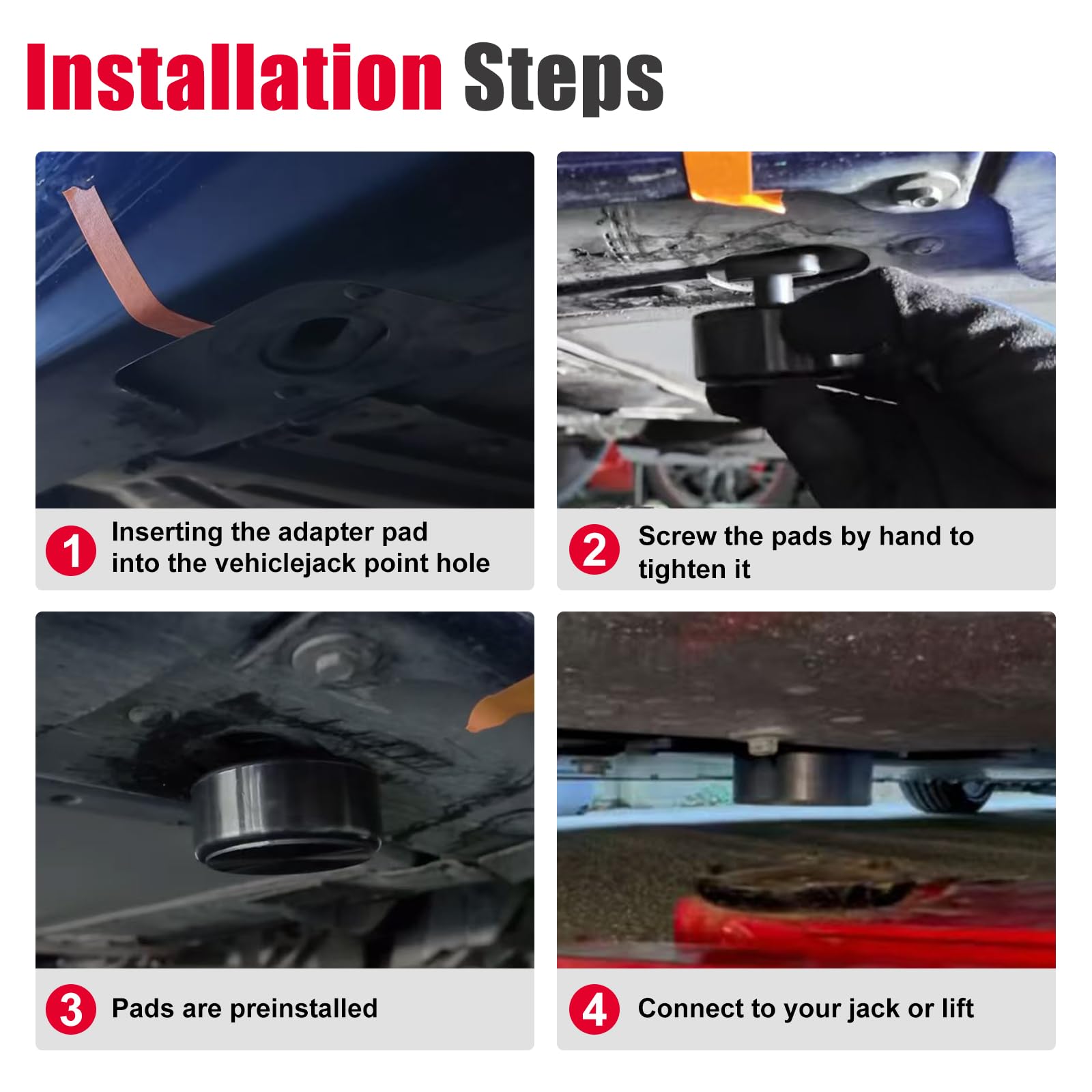 Installation Steps

1 Inserting the adapter pad into the vehiclejack point hole

2 Screw the pads by hand to tighten it

3 Pads are preinstalled

4 Connect to your jack or lift