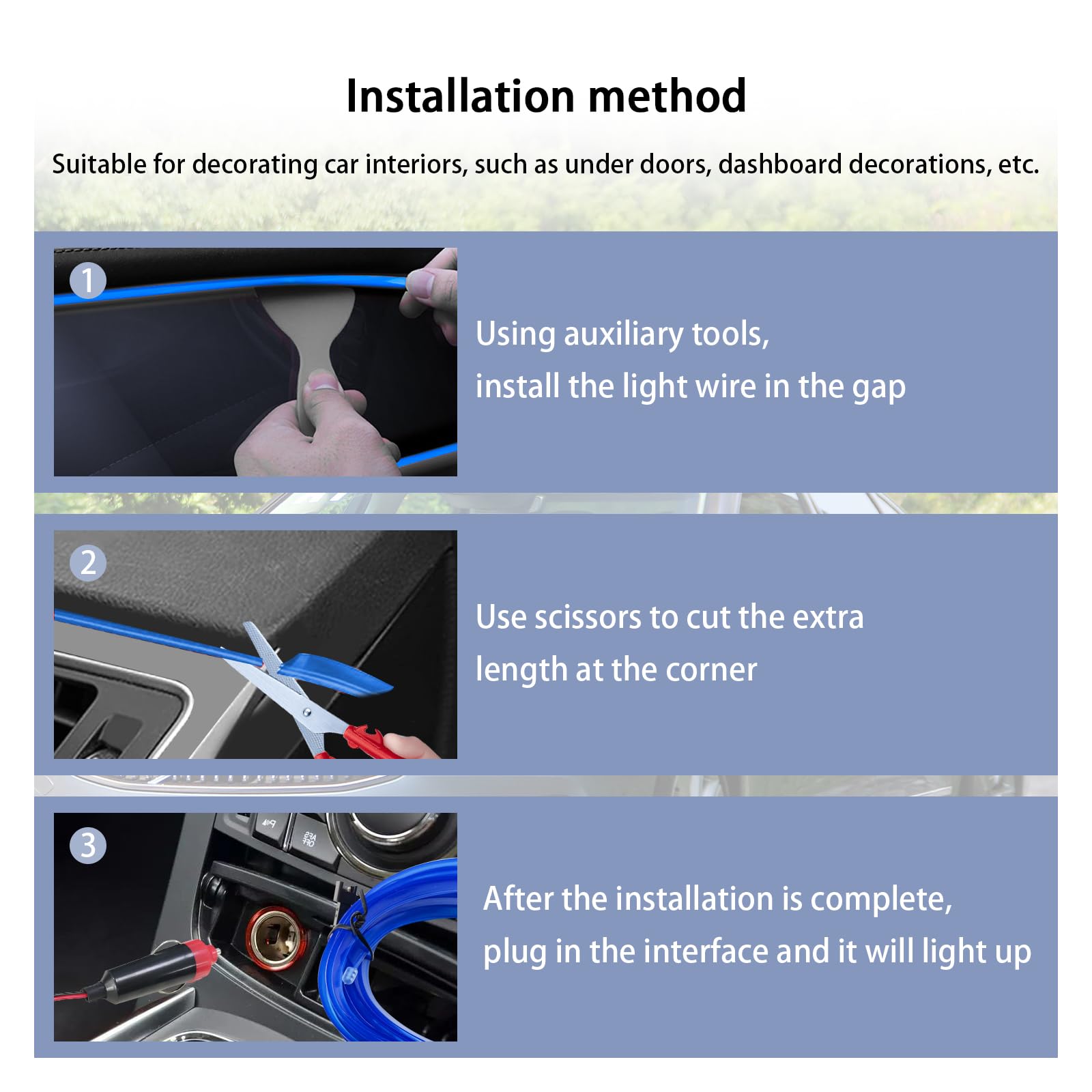 Installation method

Suitable for decorating car interiors, such as under doors, dashboard decorations, etc.

1

Using auxiliary tools,
install the light wire in the gap

2

Use scissors to cut the extra
length at the corner

3

After the installation is complete,
plug in the interface and it will light up