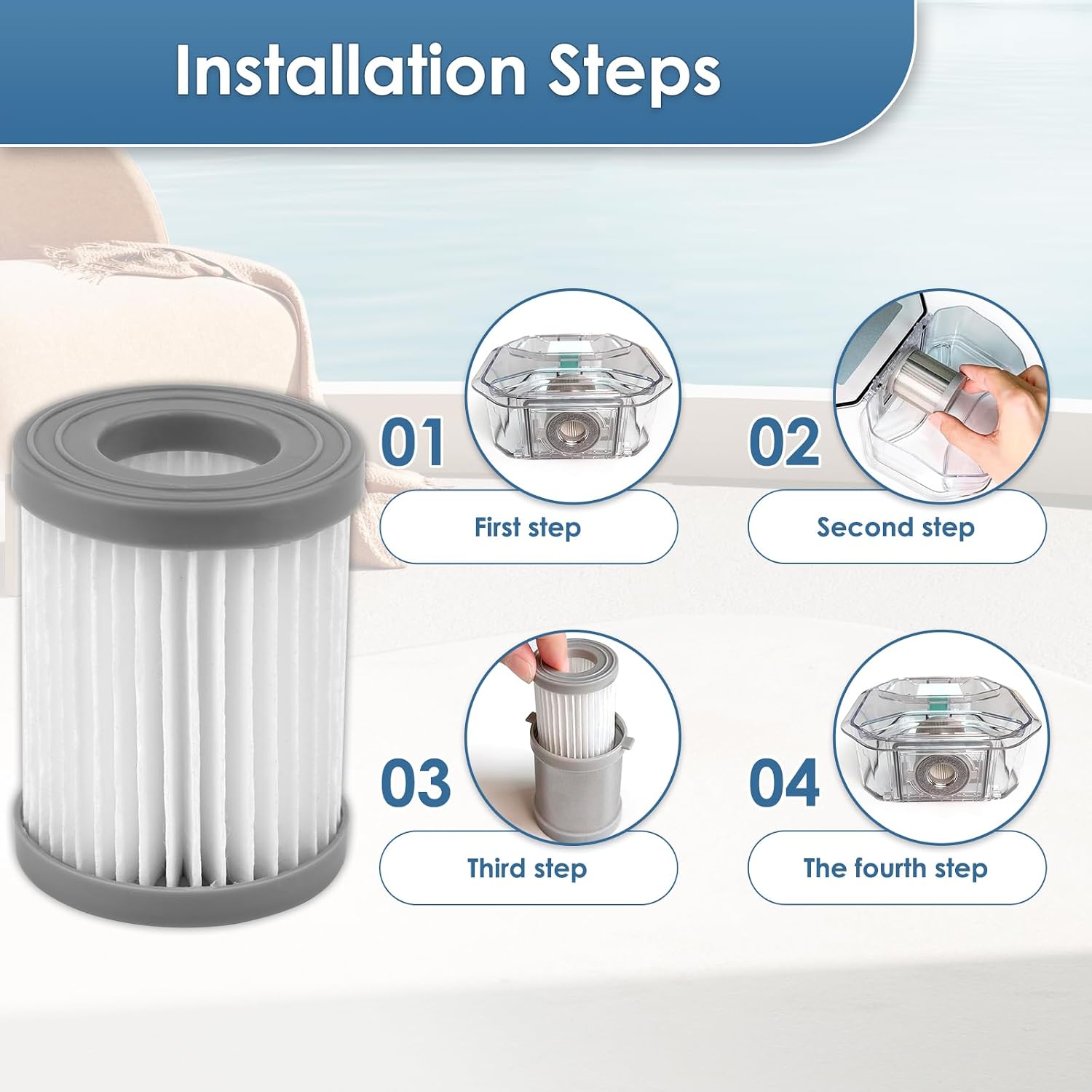 Installation Steps

01

First step

02

Second step

03

Third step

04

The fourth step