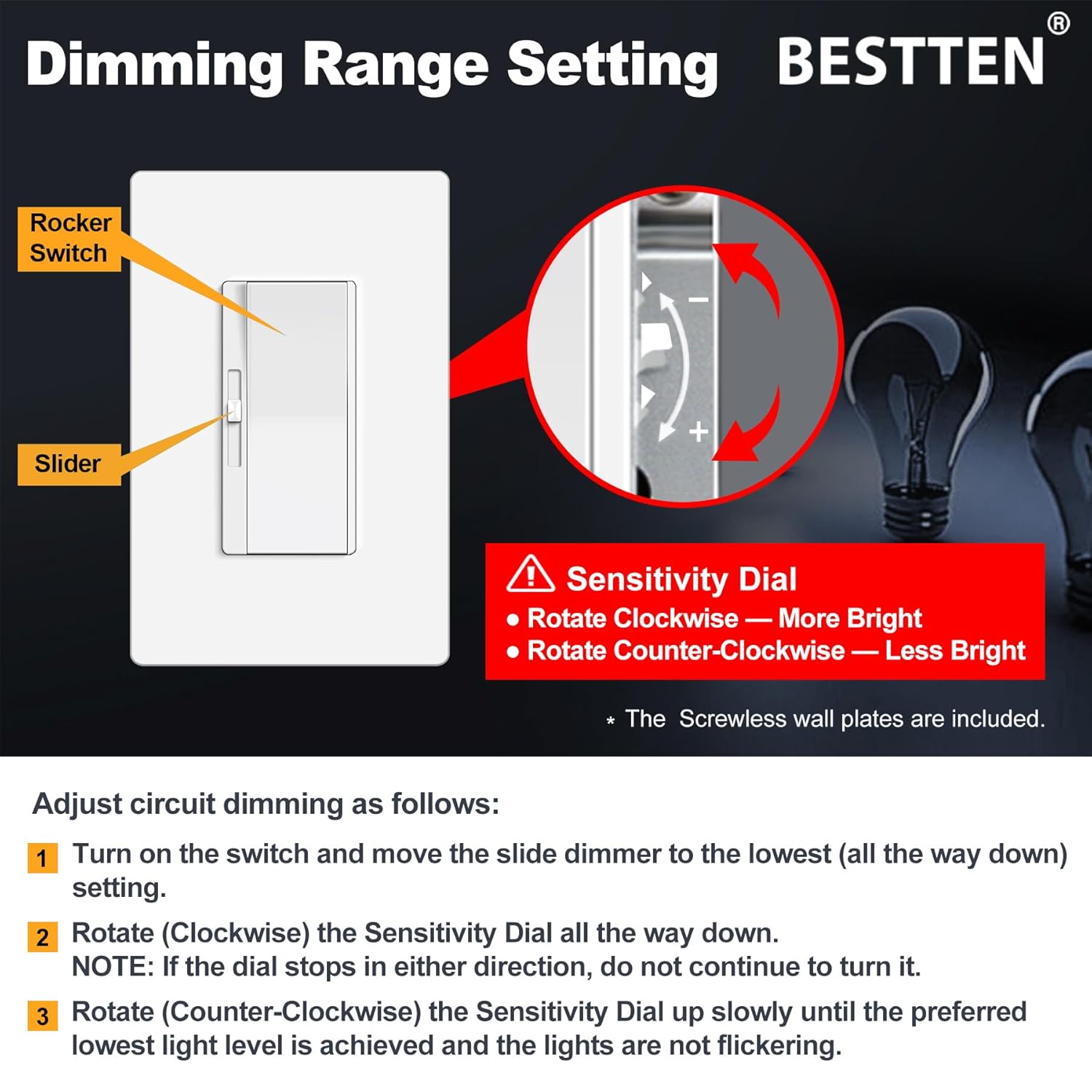 Dimming Range Setting BESTTEN®

Rocker Switch

Slider

−

+

Sensitivity Dial
● Rotate Clockwise — More Bright
● Rotate Counter-Clockwise — Less Bright

* The Screwless wall plates are included.

Adjust circuit dimming as follows:

1 Turn on the switch and move the slide dimmer to the lowest (all the way down) setting.

2 Rotate (Clockwise) the Sensitivity Dial all the way down.
NOTE: If the dial stops in either direction, do not continue to turn it.

3 Rotate (Counter-Clockwise) the Sensitivity Dial up slowly until the preferred lowest light level is achieved and the lights are not flickering.