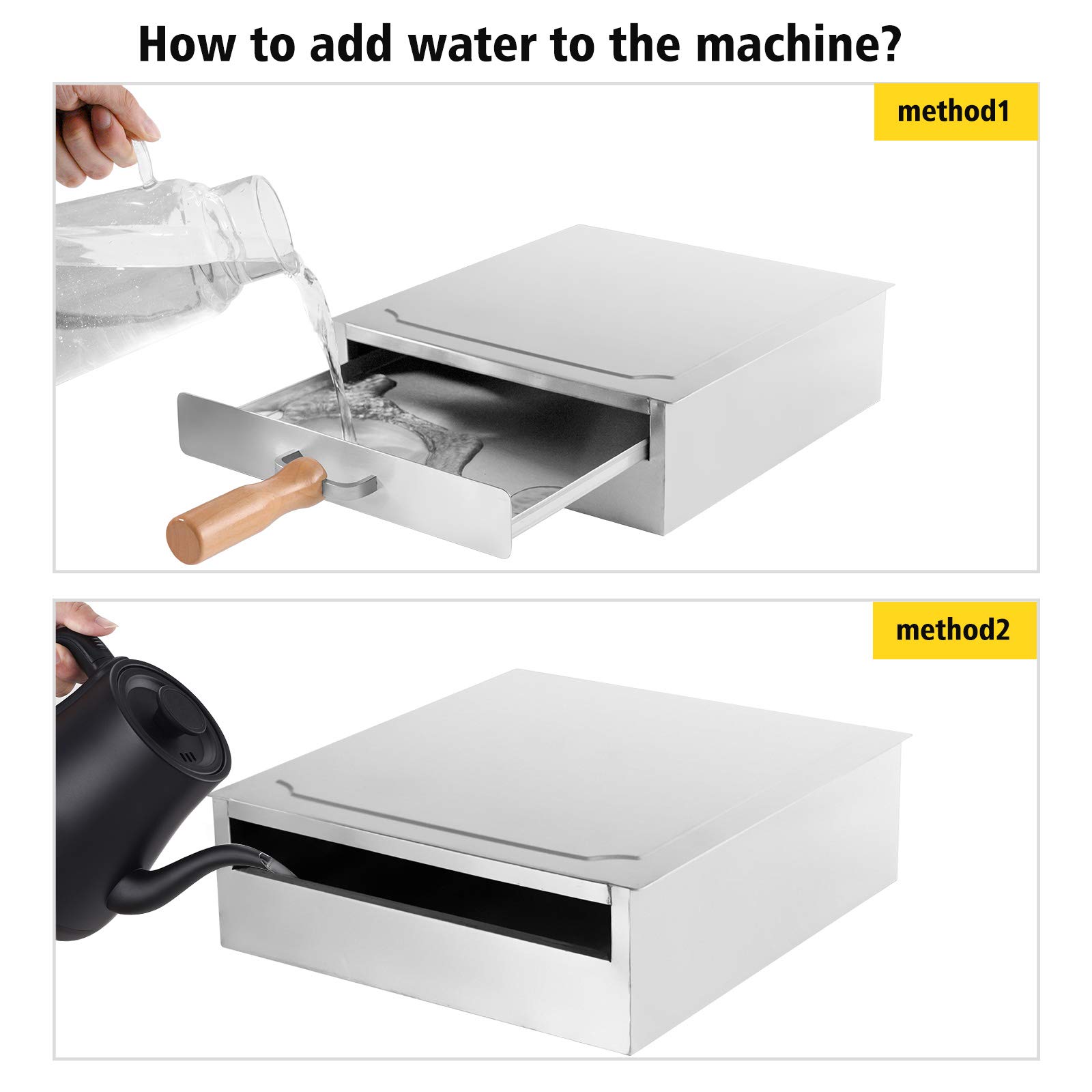 How to add water to the machine?

method1

method2