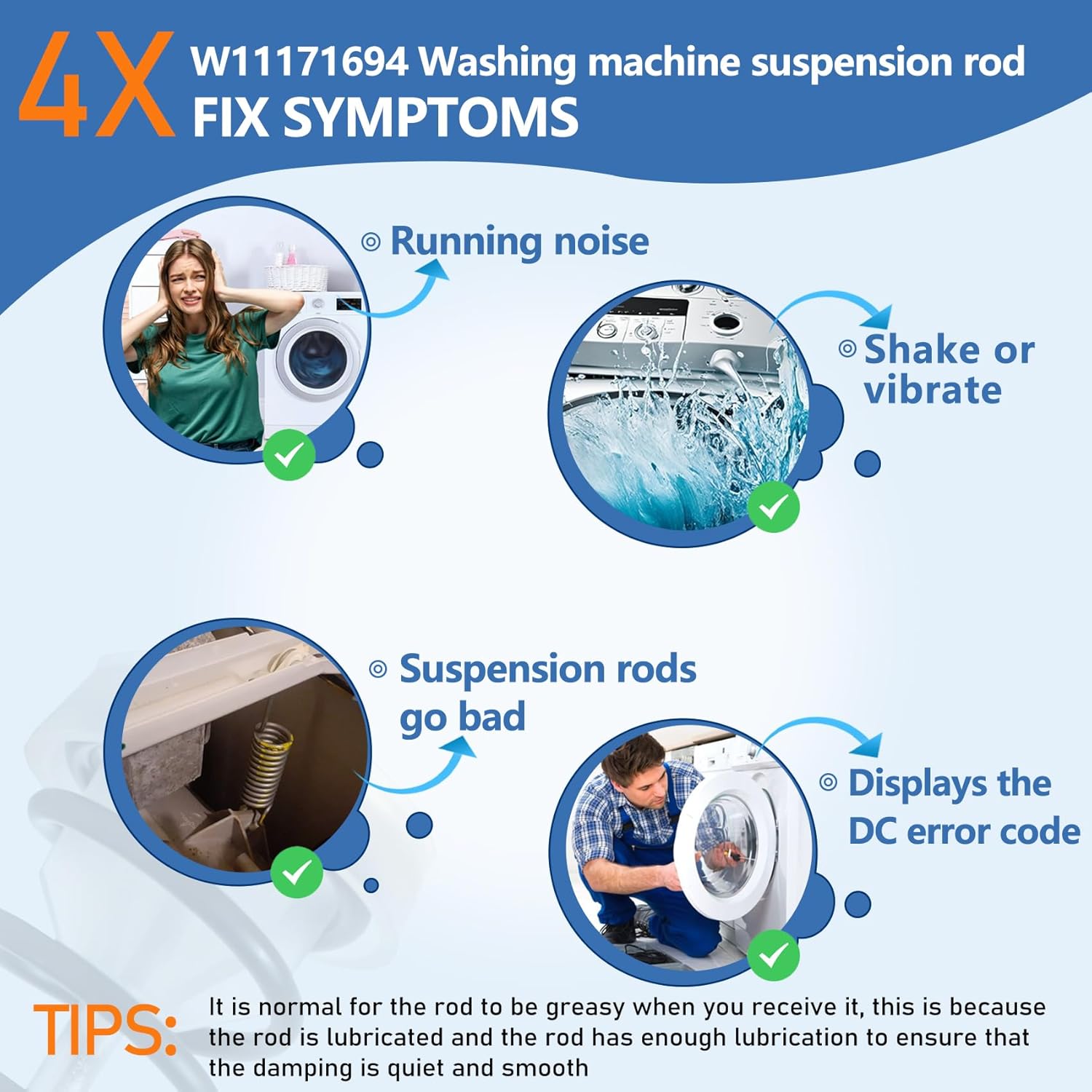 4X W11171694 Washing machine suspension rod
FIX SYMPTOMS

◎ Running noise

◎ Shake or vibrate

◎ Suspension rods go bad

◎ Displays the DC error code

TIPS: It is normal for the rod to be greasy when you receive it, this is because the rod is lubricated and the rod has enough lubrication to ensure that the damping is quiet and smooth