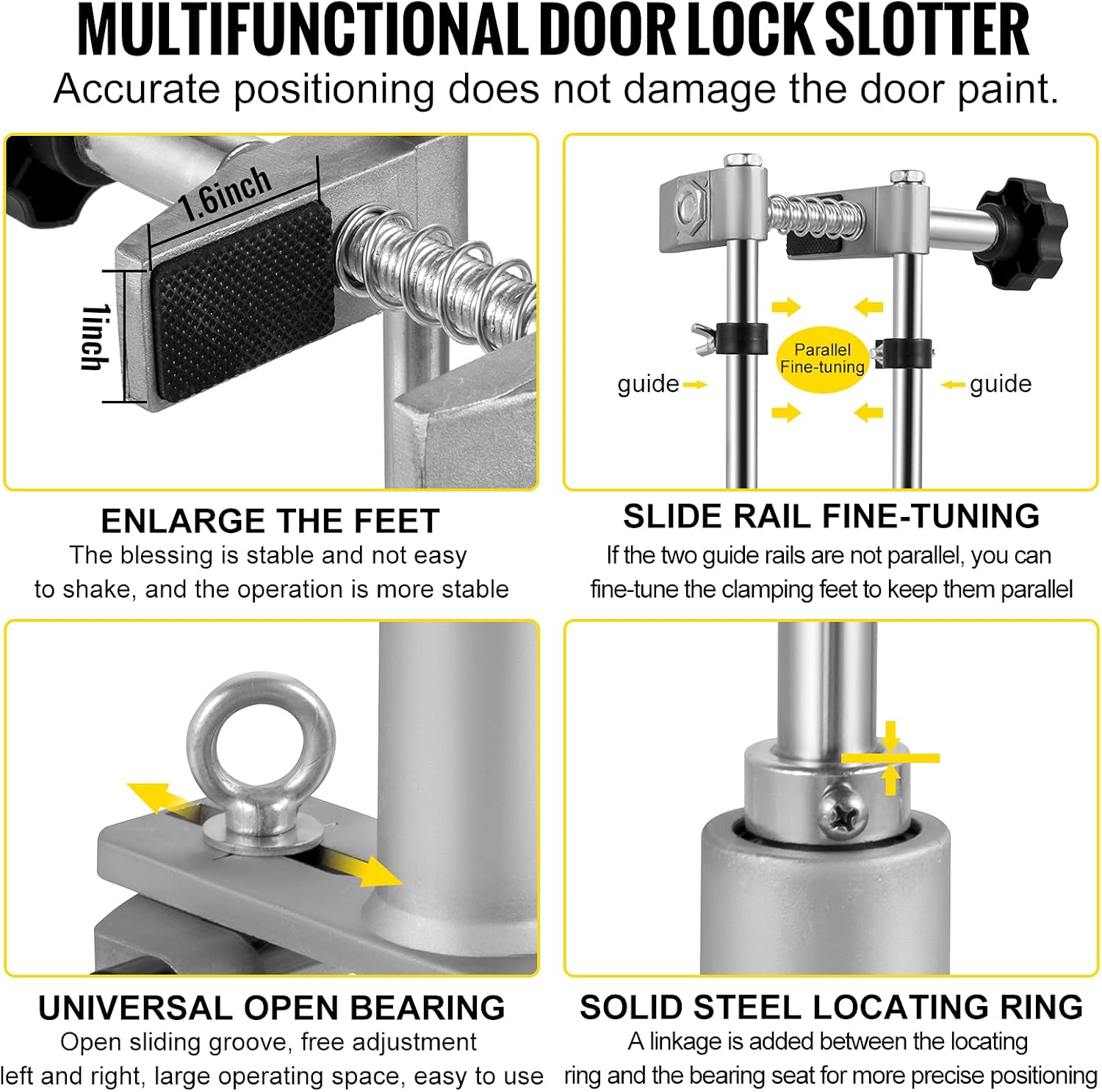 MULTIFUNCTIONAL DOOR LOCK SLOTTER
Accurate positioning does not damage the door paint.

1.6inch
1inch

ENLARGE THE FEET
The blessing is stable and not easy to shake, and the operation is more stable

guide
Parallel Fine-tuning
guide

SLIDE RAIL FINE-TUNING
If the two guide rails are not parallel, you can fine-tune the clamping feet to keep them parallel

UNIVERSAL OPEN BEARING
Open sliding groove, free adjustment left and right, large operating space, easy to use

SOLID STEEL LOCATING RING
A linkage is added between the locating ring and the bearing seat for more precise positioning