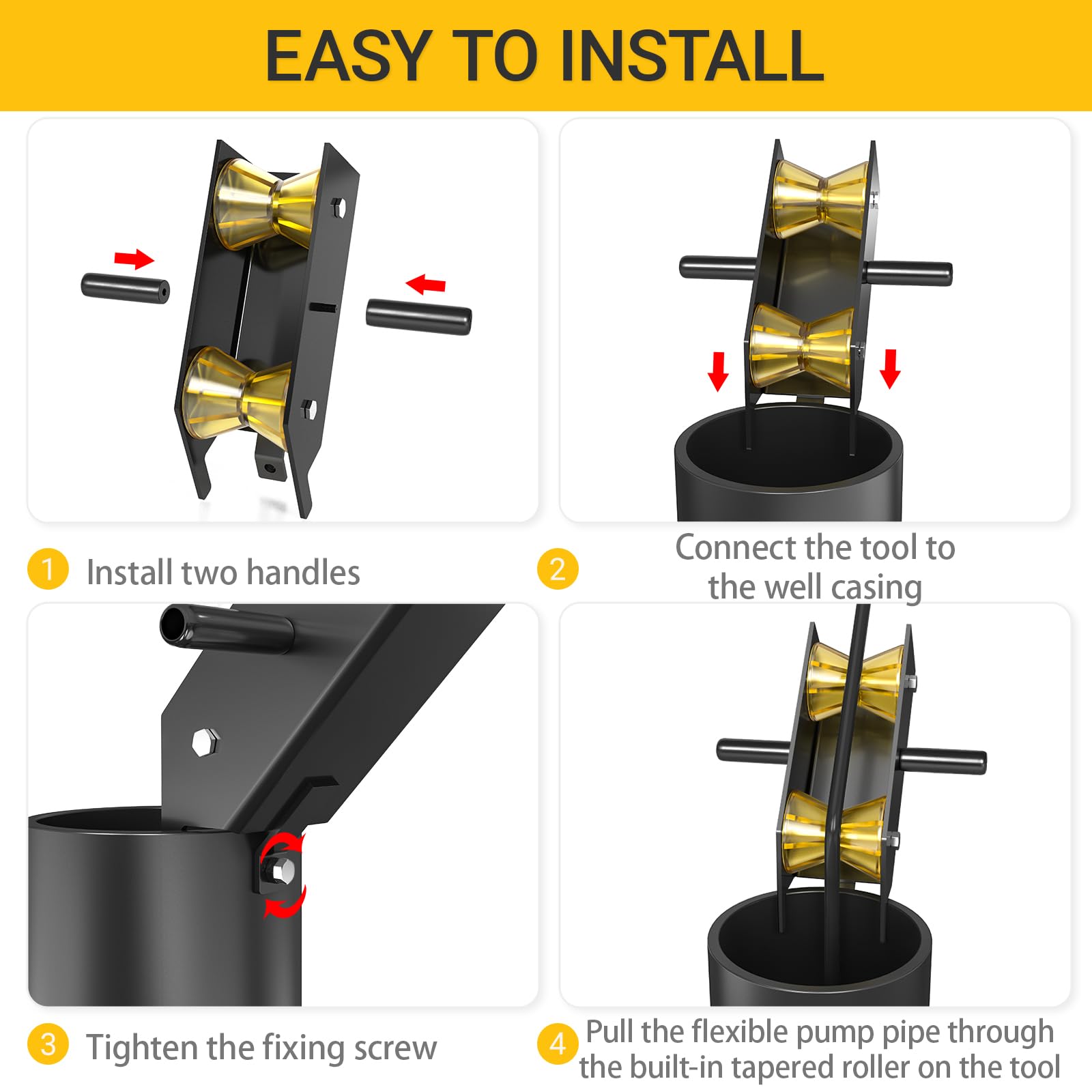 EASY TO INSTALL

1 Install two handles

2 Connect the tool to the well casing

3 Tighten the fixing screw

4 Pull the flexible pump pipe through the built-in tapered roller on the tool