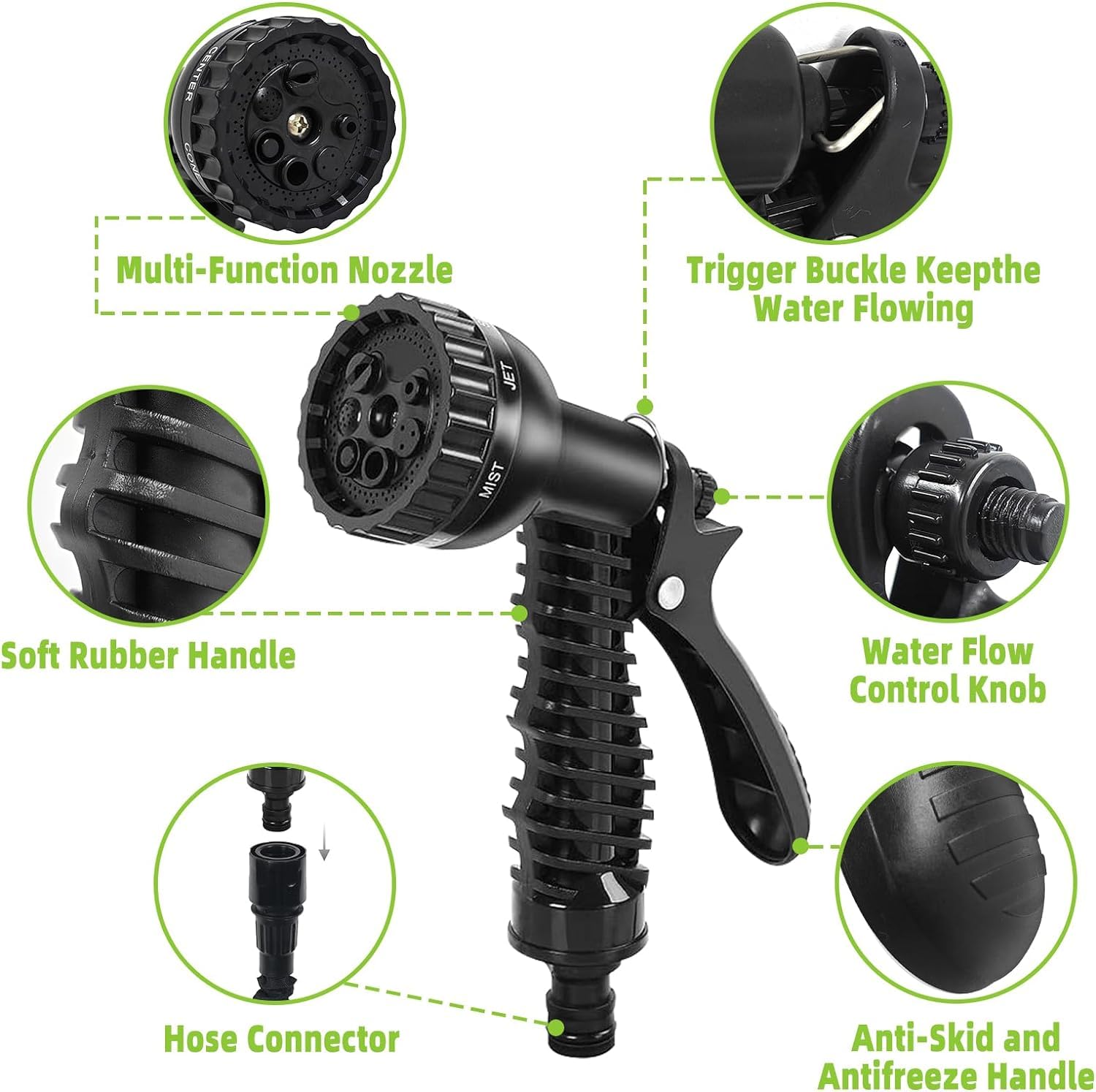 CENTER
CONE

Multi-Function Nozzle

Trigger Buckle Keepthe Water Flowing

JET
MIST

Soft Rubber Handle

Water Flow Control Knob

Hose Connector

Anti-Skid and Antifreeze Handle