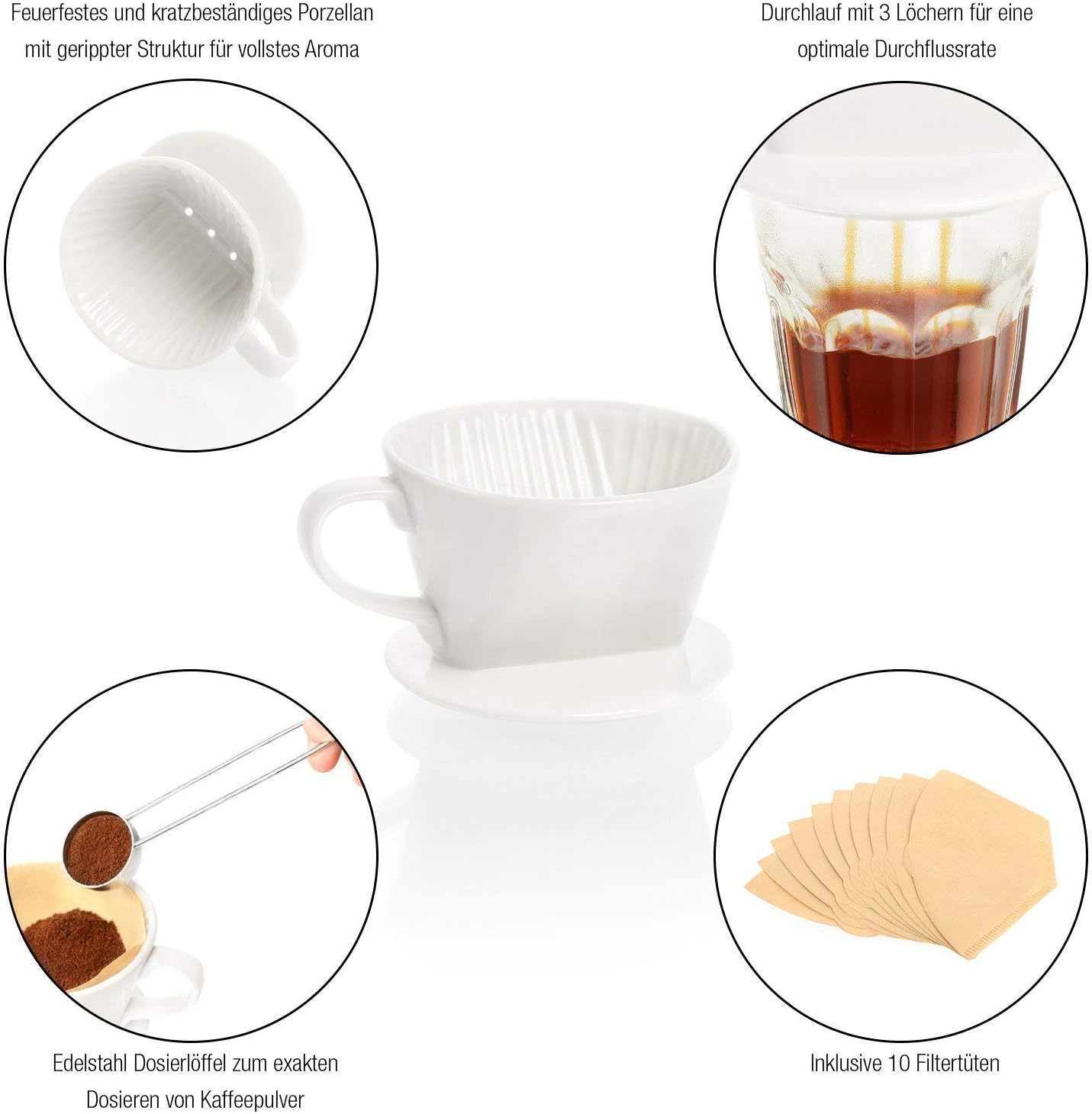 Feuerfestes und kratzbeständiges Porzellan mit gerippter Struktur für vollstes Aroma

Durchlauf mit 3 Löchern für eine optimale Durchflussrate

Edelstahl Dosierlöffel zum exakten Dosieren von Kaffeepulver

Inklusive 10 Filtertüten