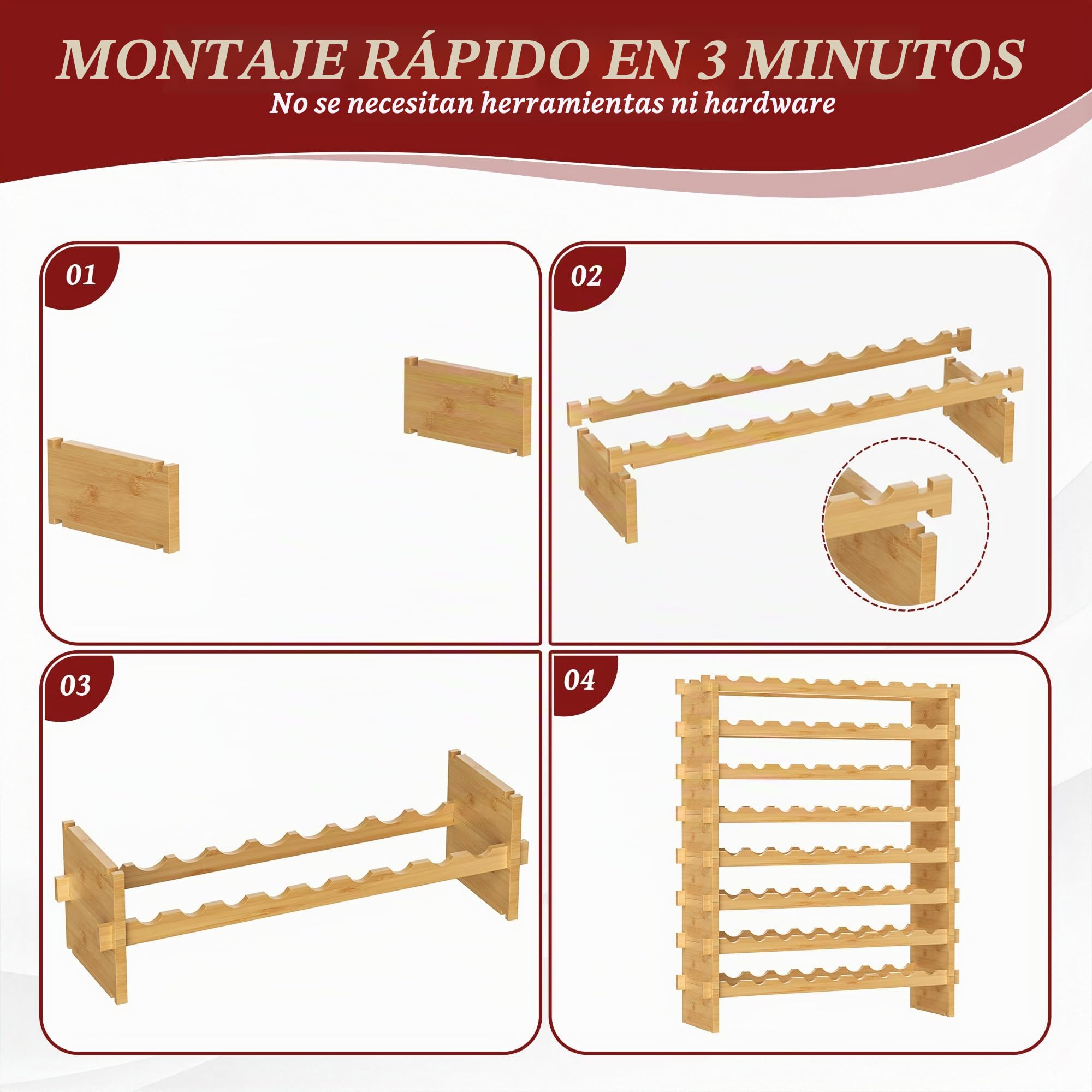 MONTAJE RÁPIDO EN 3 MINUTOS
No se necesitan herramientas ni hardware

01

02

03

04