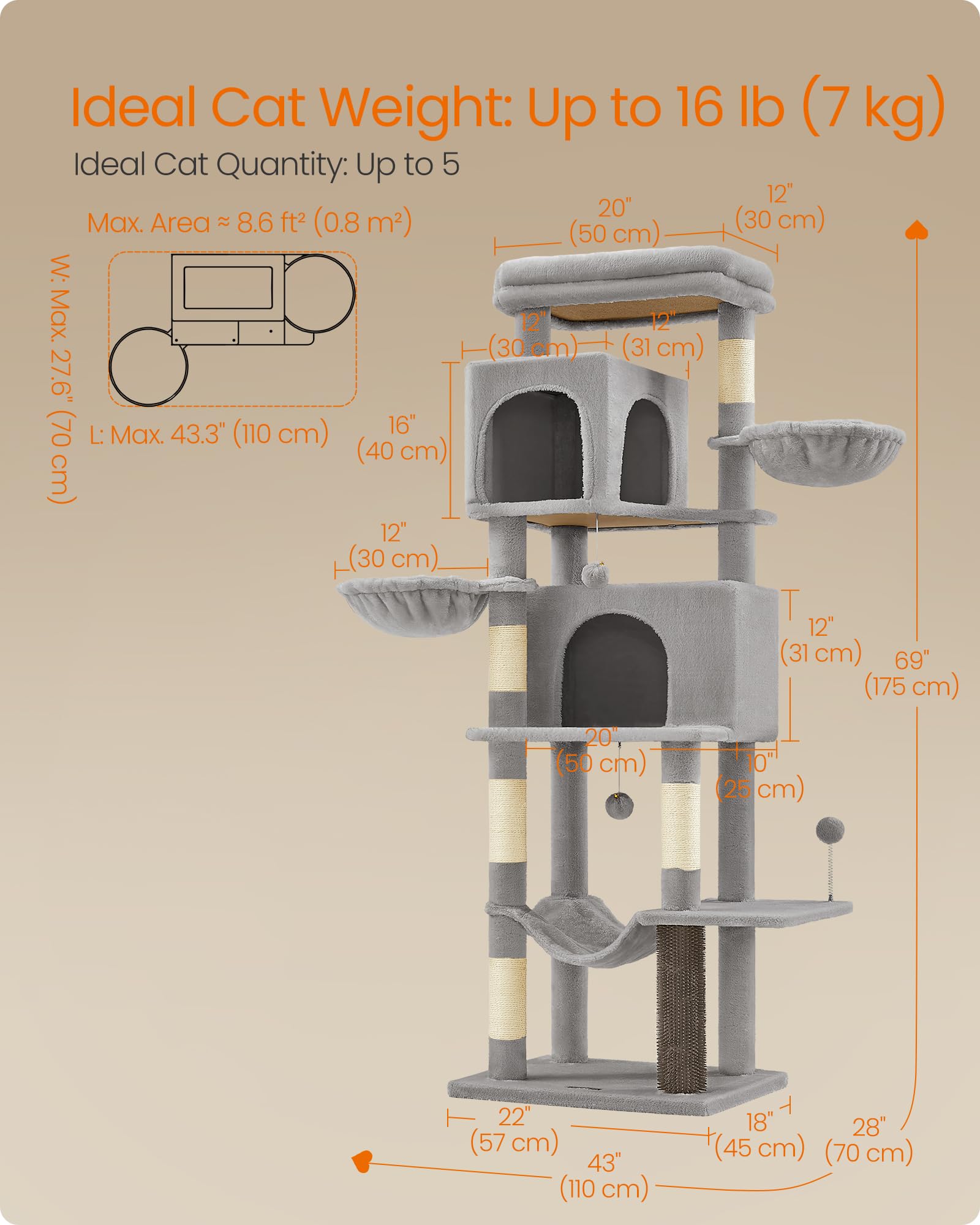 Ideal Cat Weight: Up to 16 lb (7 kg)

Ideal Cat Quantity: Up to 5

Max. Area ≈ 8.6 ft² (0.8 m²)

W: Max. 27.6" (70 cm)

L: Max. 43.3" (110 cm)

20" (50 cm)

12" (30 cm)

12" (30 cm)

12" (31 cm)

16" (40 cm)

12" (30 cm)

12" (31 cm)

69" (175 cm)

20" (50 cm)

10" (25 cm)

22" (57 cm)

18" (45 cm)

28" (70 cm)

43" (110 cm)