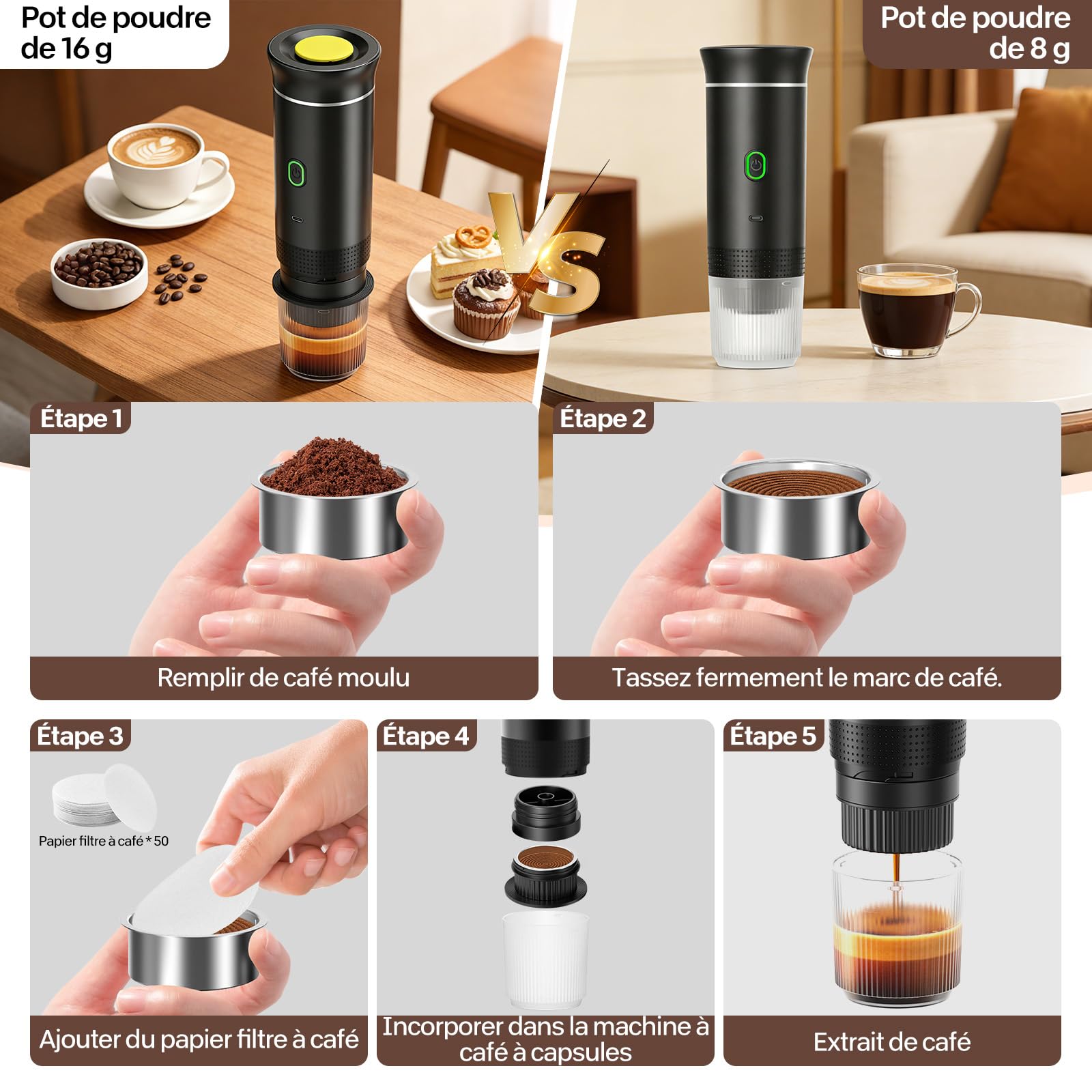 Pot de poudre de 16 g

VS

Pot de poudre de 8 g

Étape 1

Remplir de café moulu

Étape 2

Tassez fermement le marc de café.

Étape 3

Papier filtre à café * 50

Ajouter du papier filtre à café

Étape 4

Incorporer dans la machine à café à capsules

Étape 5

Extrait de café