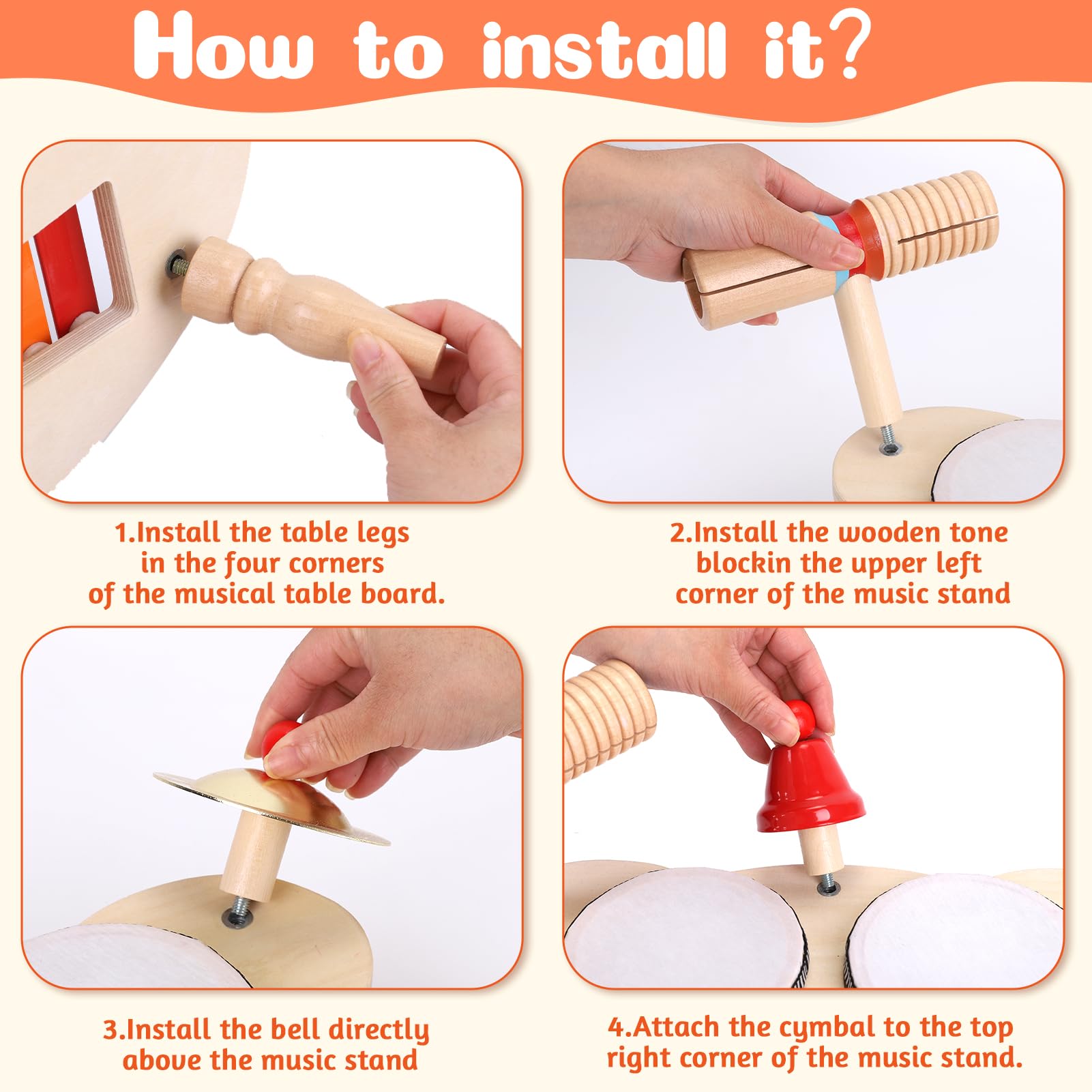 How to install it?

1.Install the table legs in the four corners of the musical table board.

2.Install the wooden tone blockin the upper left corner of the music stand

3.Install the bell directly above the music stand

4.Attach the cymbal to the top right corner of the music stand.