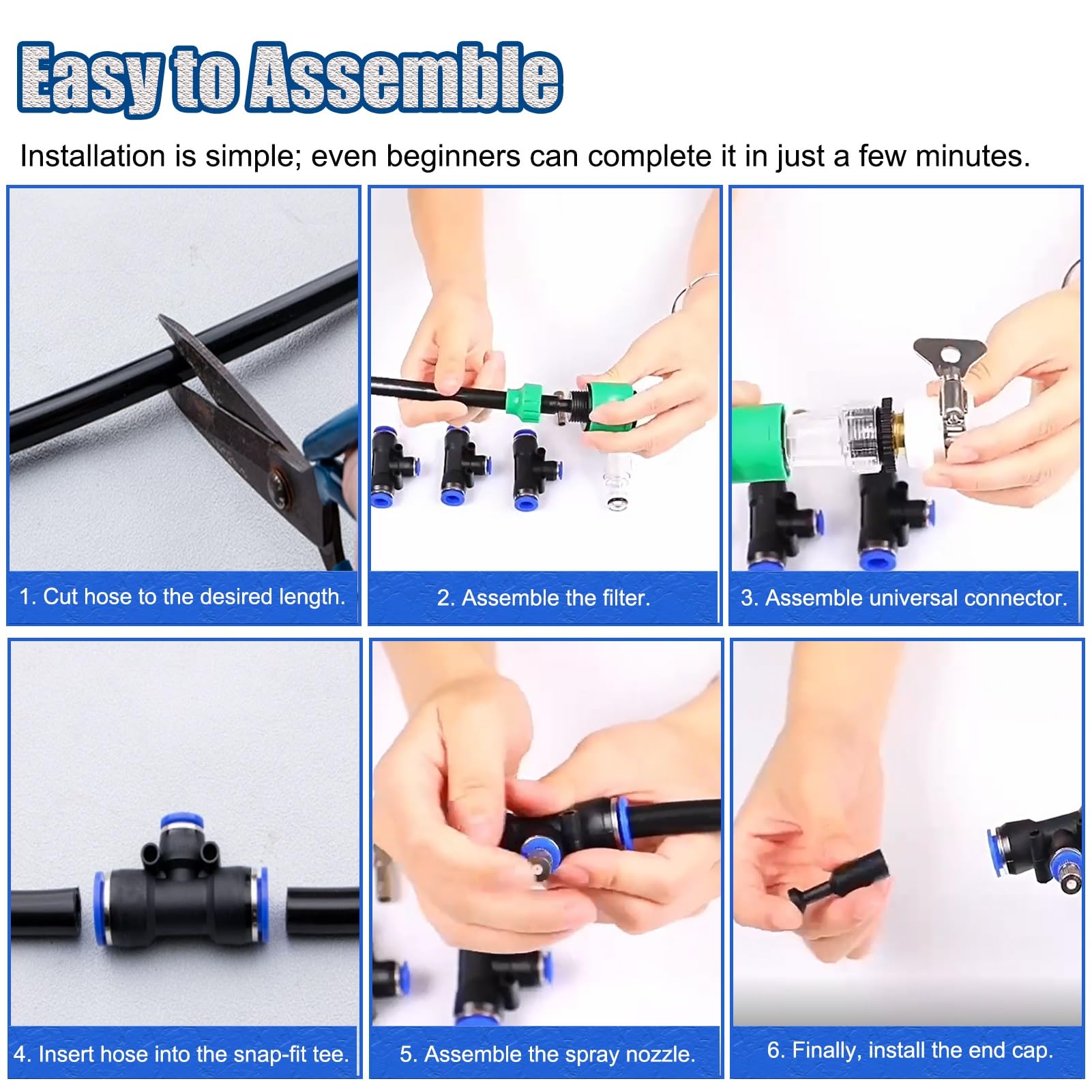 Easy to Assemble

Installation is simple; even beginners can complete it in just a few minutes.

1. Cut hose to the desired length.

2. Assemble the filter.

3. Assemble universal connector.

4. Insert hose into the snap-fit tee.

5. Assemble the spray nozzle.

6. Finally, install the end cap.