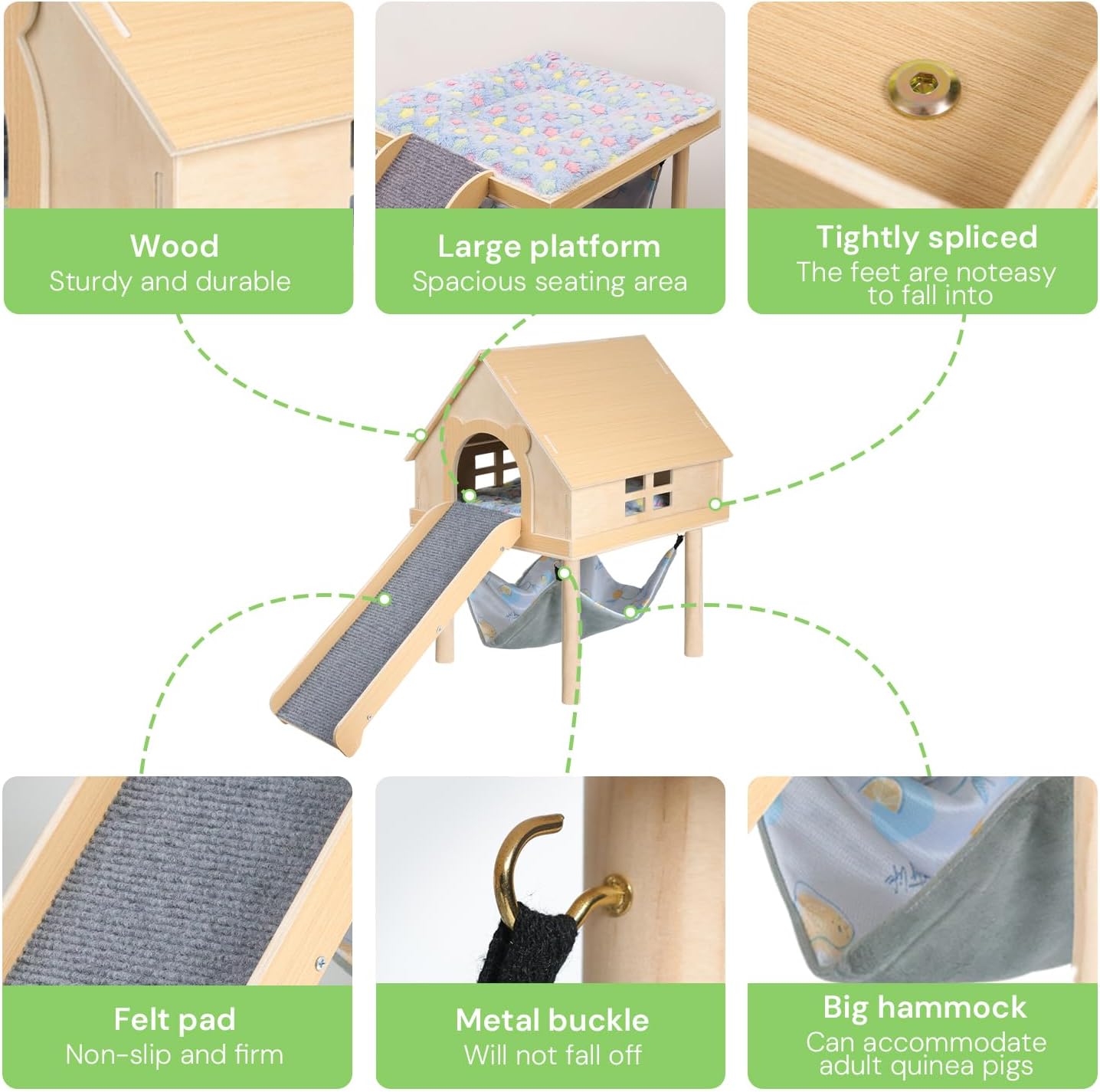 Wood
Sturdy and durable

Large platform
Spacious seating area

Tightly spliced
The feet are noteasy to fall into

Felt pad
Non-slip and firm

Metal buckle
Will not fall off

Big hammock
Can accommodate adult quinea pigs